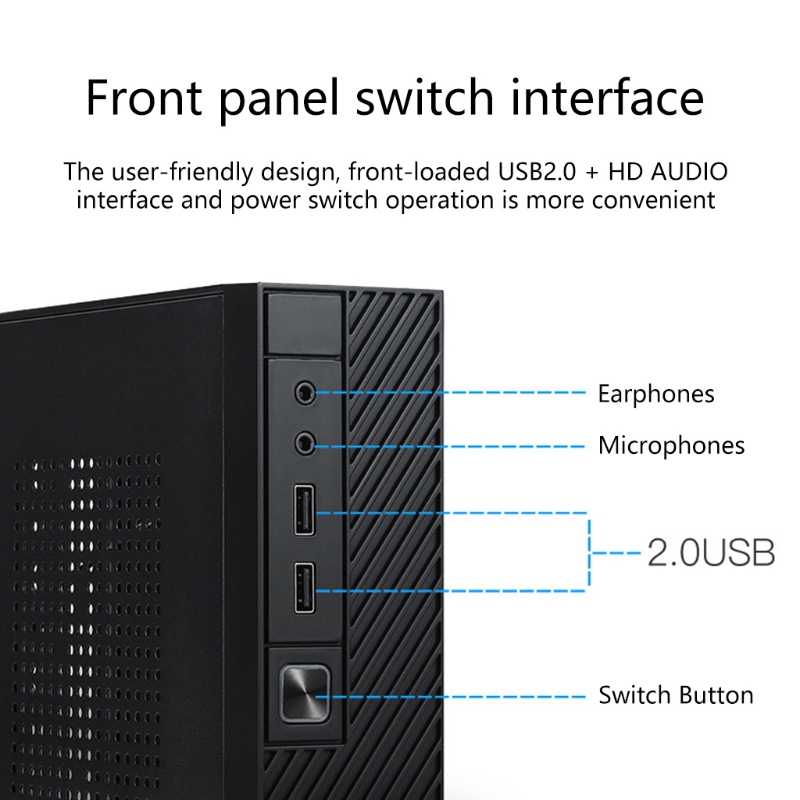 Front panel switch interface

The user-friendly design, front-loaded USB2.0 + HD AUDIO interface and power switch operation is more convenient

Earphones

Microphones

2.0USB

Switch Button