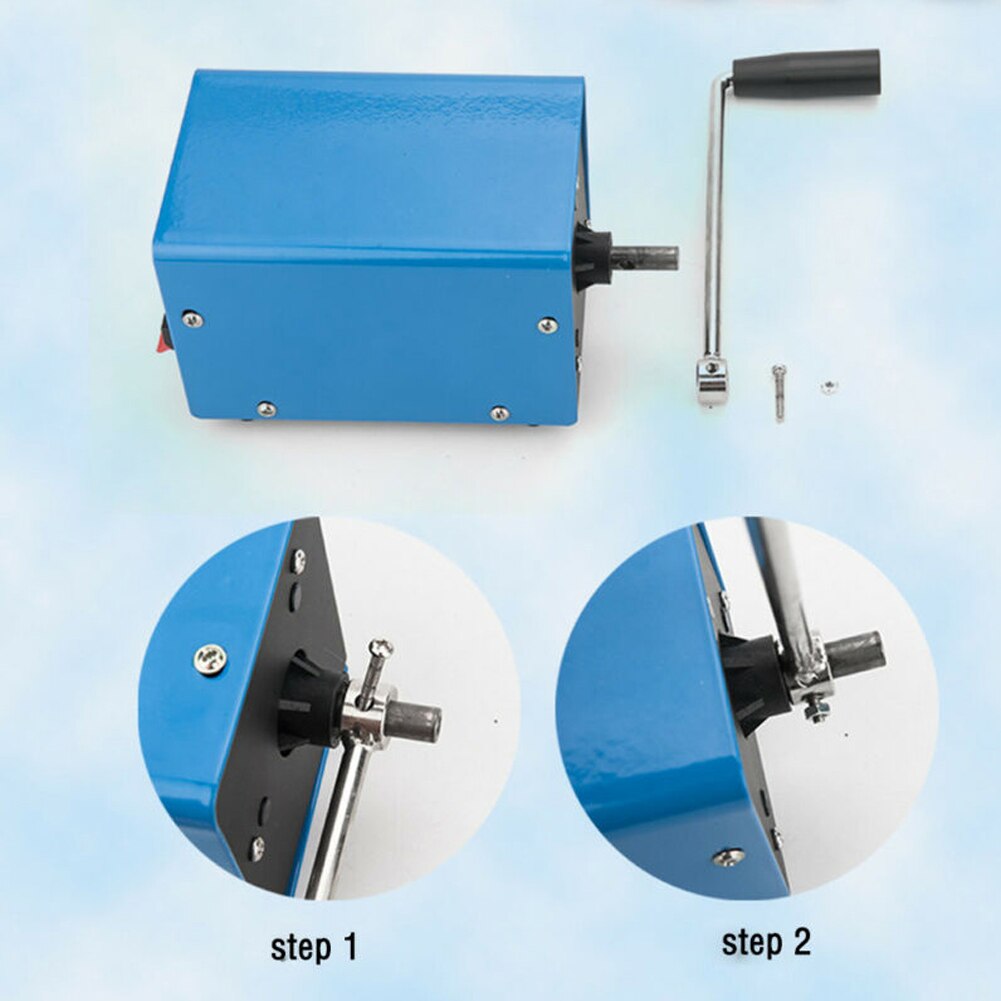 step 1

step 2