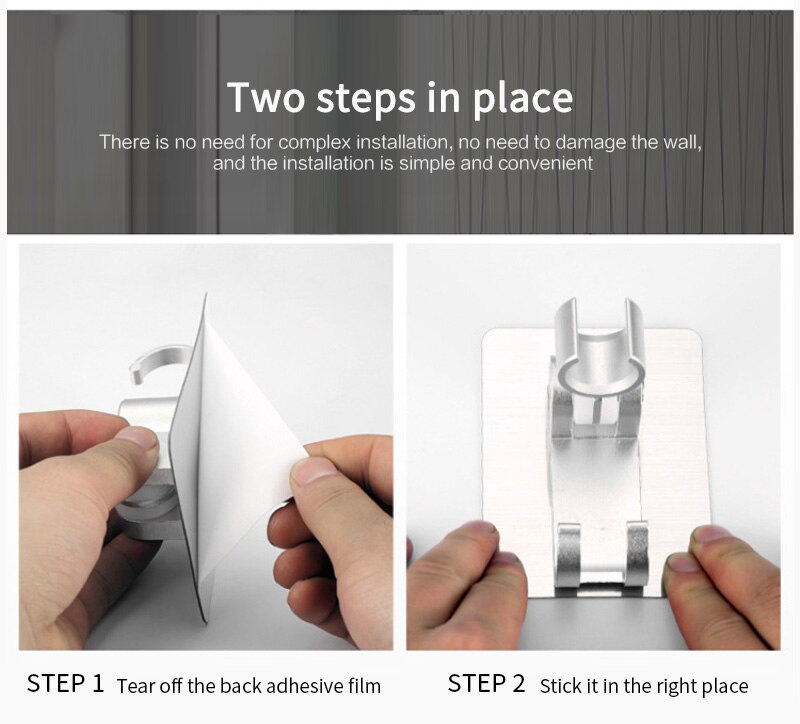 Two steps in place

There is no need for complex installation, no need to damage the wall, and the installation is simple and convenient

STEP 1 Tear off the back adhesive film

STEP 2 Stick it in the right place