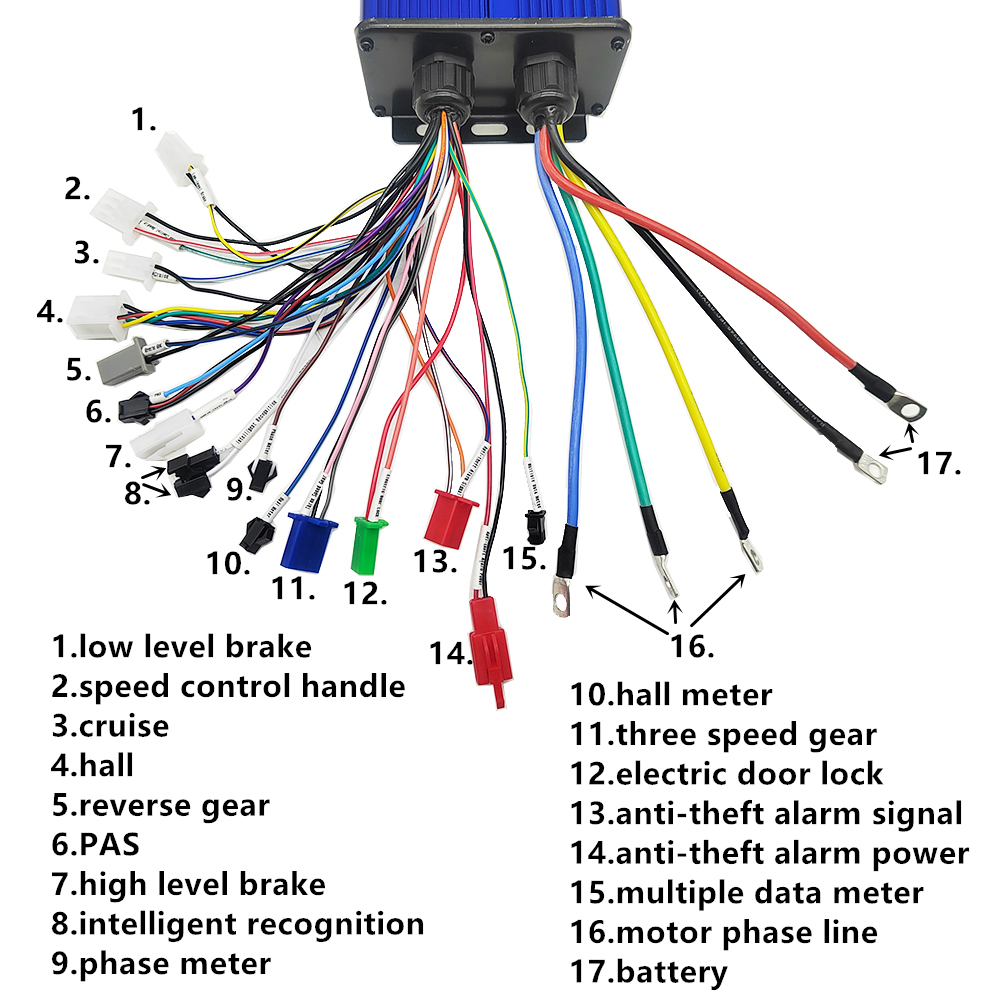 1.

2.

3.

4.

5.

6.

7.

8.

9.

10.

11.

12.

13.

14.

15.

16.

17.

1.low level brake
2.speed control handle
3.cruise
4.hall
5.reverse gear
6.PAS
7.high level brake
8.intelligent recognition
9.phase meter

10.hall meter
11.three speed gear
12.electric door lock
13.anti-theft alarm signal
14.anti-theft alarm power
15.multiple data meter
16.motor phase line
17.battery