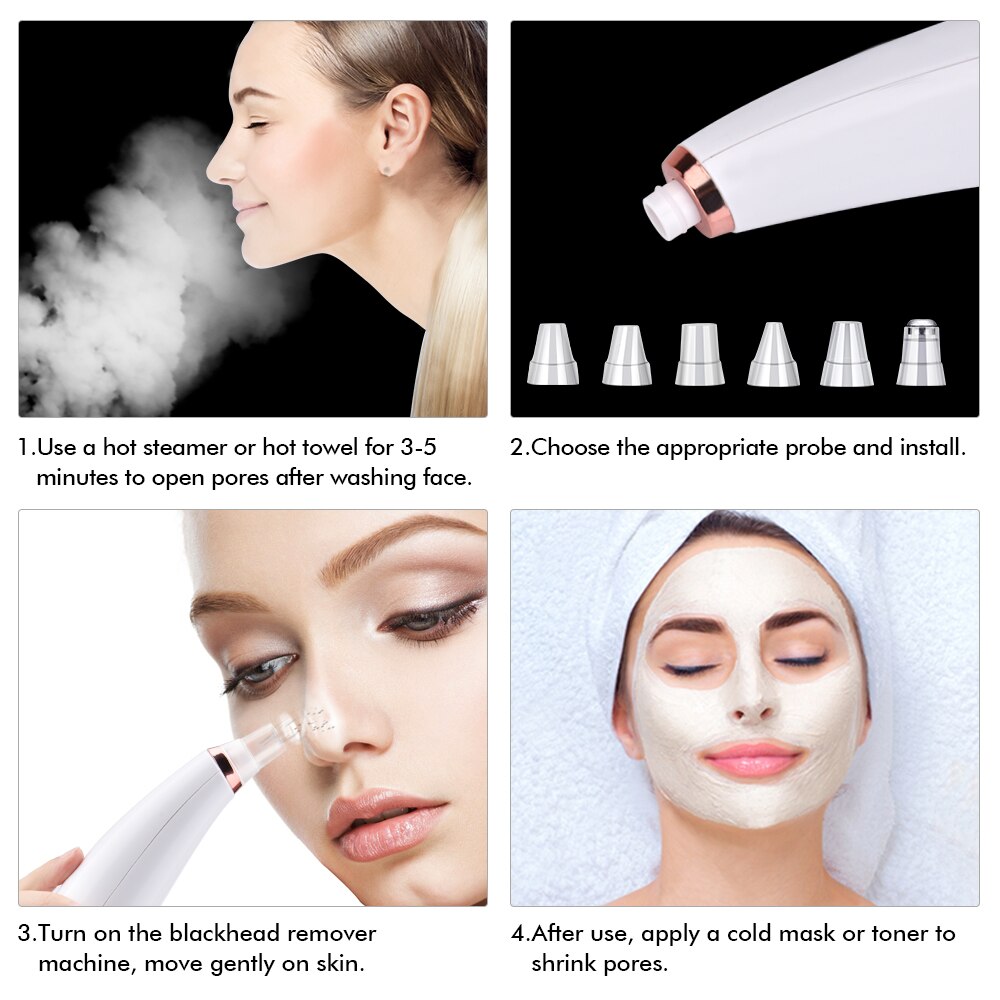 1.Use a hot steamer or hot towel for 3-5 minutes to open pores after washing face.

2.Choose the appropriate probe and install.

3.Turn on the blackhead remover machine, move gently on skin.

4.After use, apply a cold mask or toner to shrink pores.