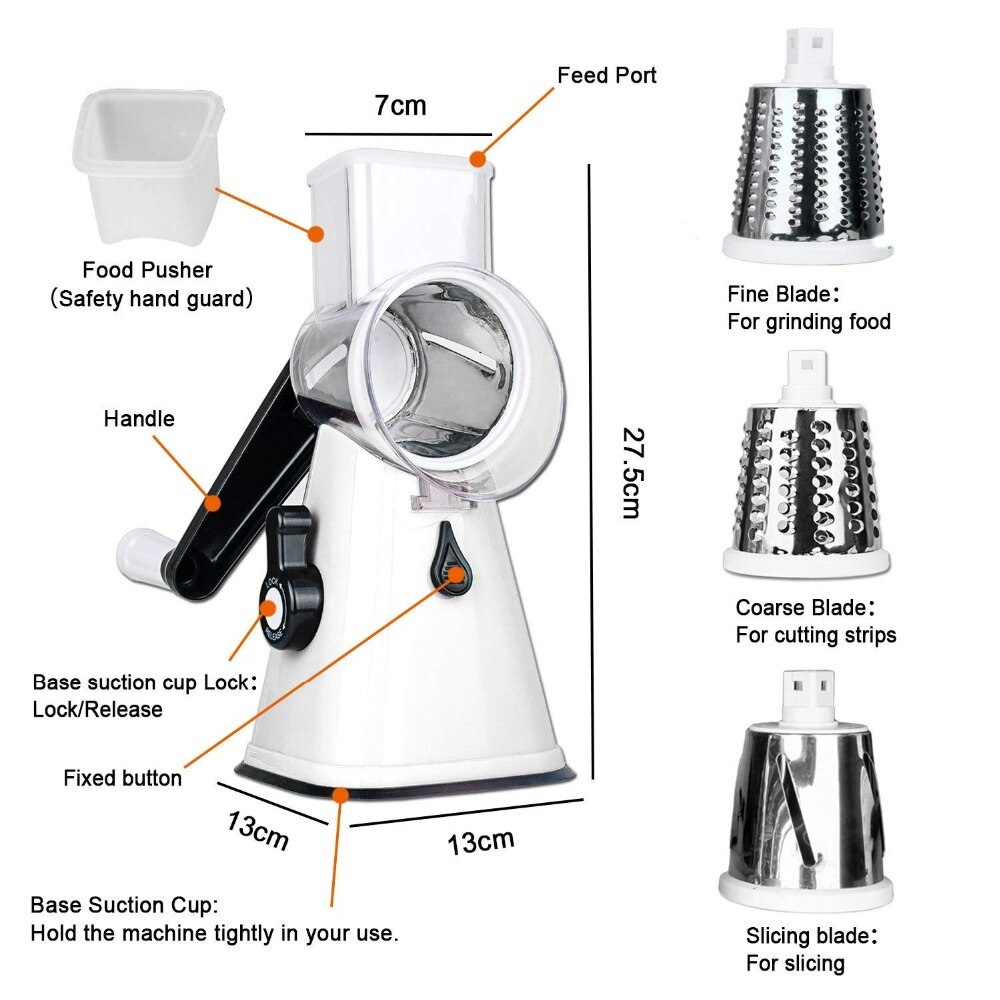 Feed Port

7cm

Food Pusher
（Safety hand guard）

Handle

27.5cm

LOCK
RELEASE

Base suction cup Lock：
Lock/Release

Fixed button

13cm

13cm

Base Suction Cup:
Hold the machine tightly in your use.

Fine Blade：
For grinding food

Coarse Blade：
For cutting strips

Slicing blade：
For slicing