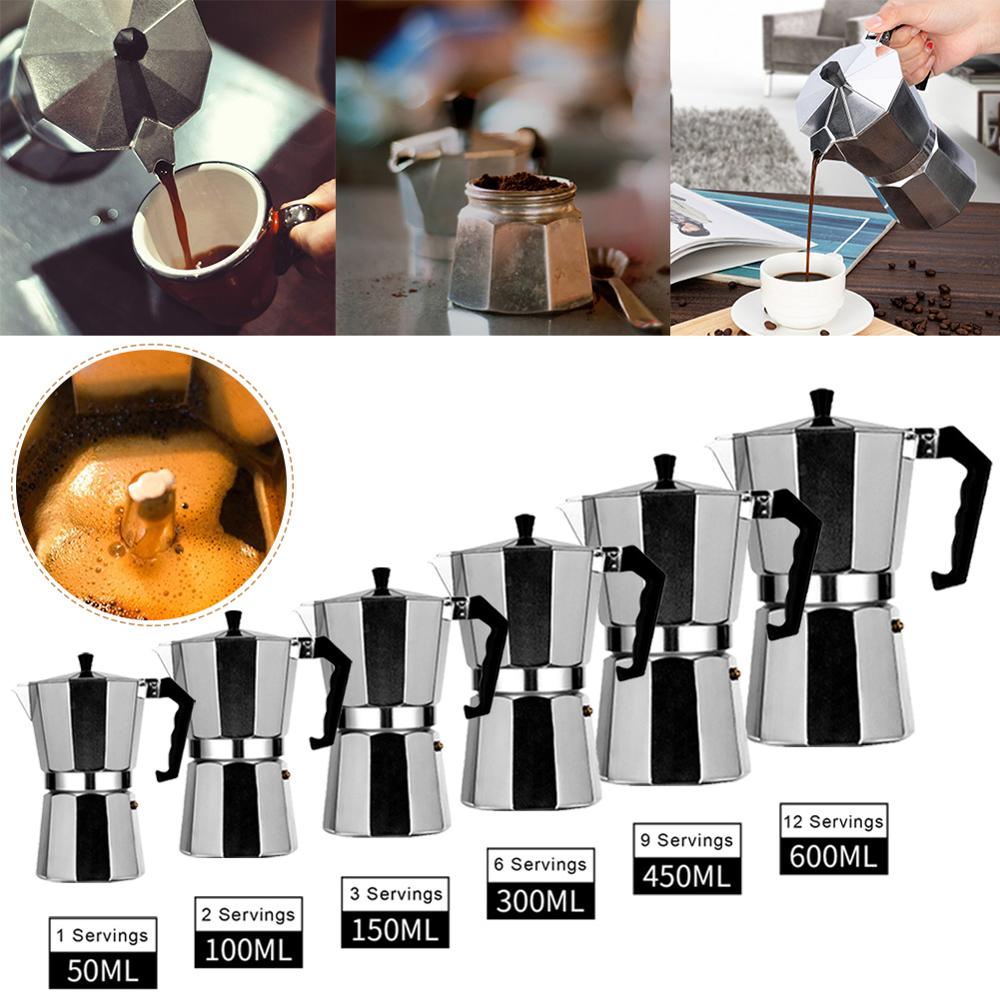 1 Servings
50ML

2 Servings
100ML

3 Servings
150ML

6 Servings
300ML

9 Servings
450ML

12 Servings
600ML