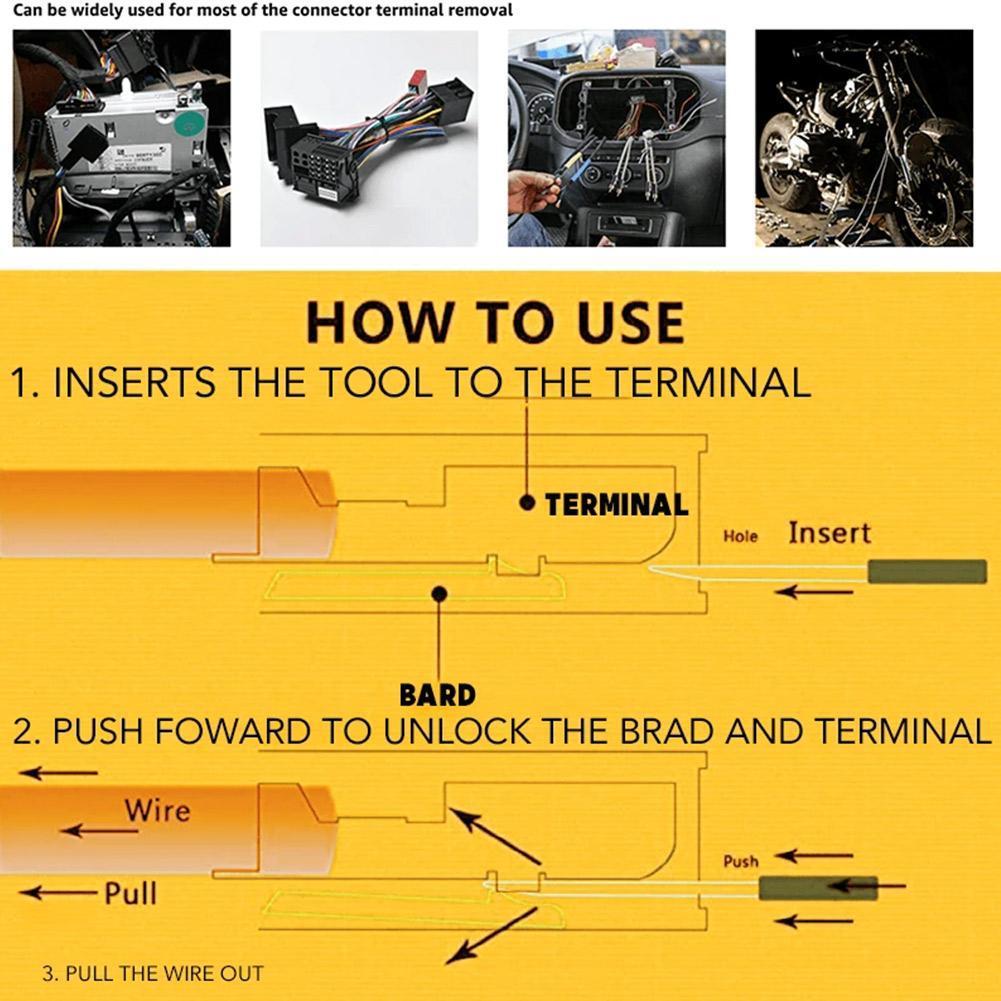 Can be widely used for most of the connector terminal removal

HOW TO USE

1. INSERTS THE TOOL TO THE TERMINAL

TERMINAL

Hole Insert

BARD

2. PUSH FOWARD TO UNLOCK THE BRAD AND TERMINAL

Wire

Pull

Push

3. PULL THE WIRE OUT