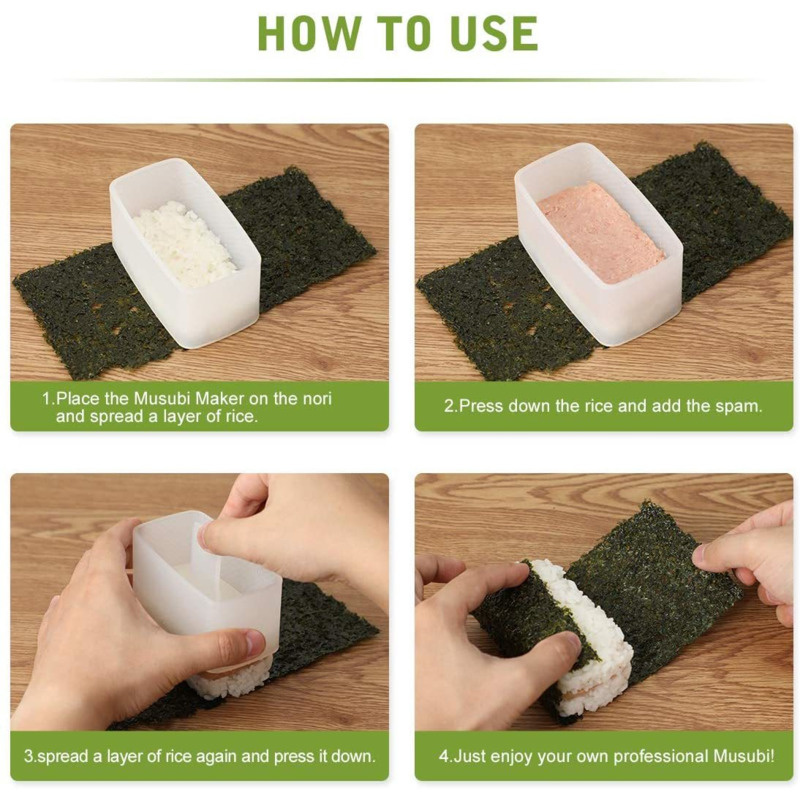 HOW TO USE

1.Place the Musubi Maker on the nori and spread a layer of rice.

2.Press down the rice and add the spam.

3.spread a layer of rice again and press it down.

4.Just enjoy your own professional Musubi!