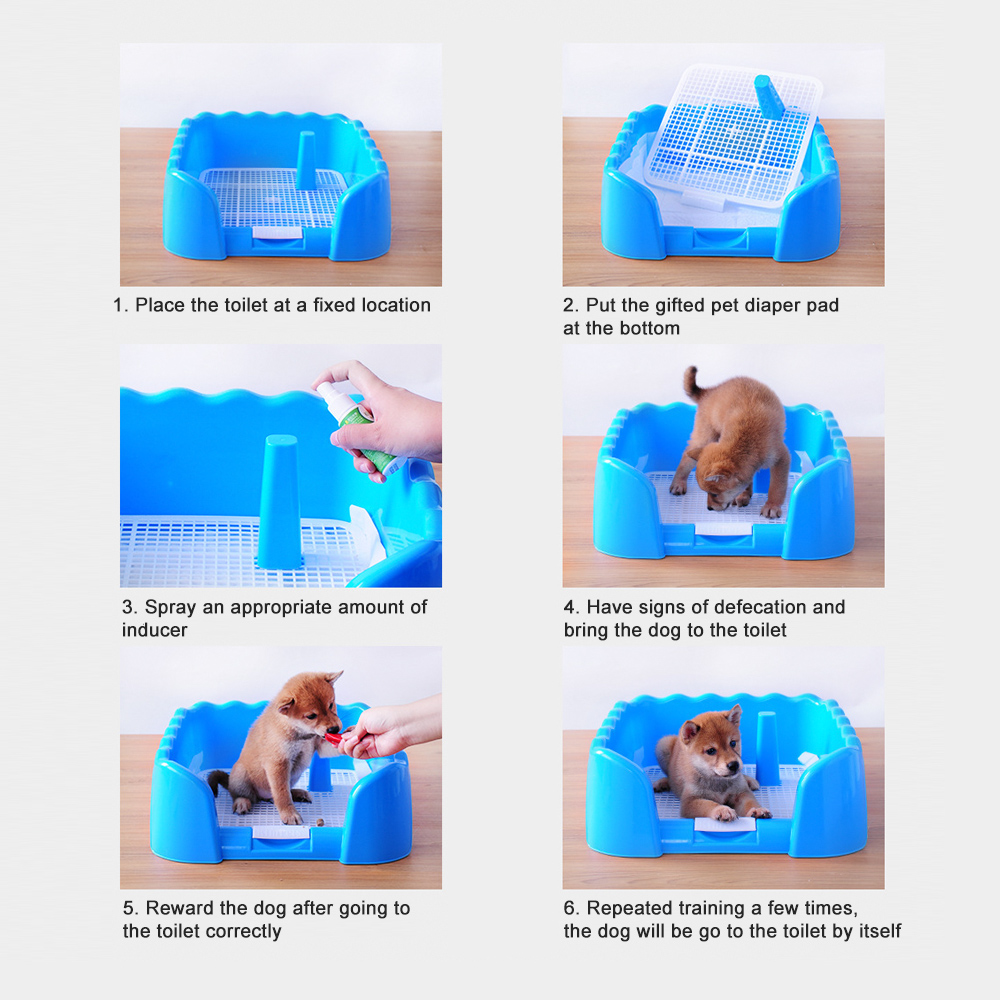 1. Place the toilet at a fixed location

2. Put the gifted pet diaper pad at the bottom

3. Spray an appropriate amount of inducer

4. Have signs of defecation and bring the dog to the toilet

5. Reward the dog after going to the toilet correctly

6. Repeated training a few times, the dog will be go to the toilet by itself