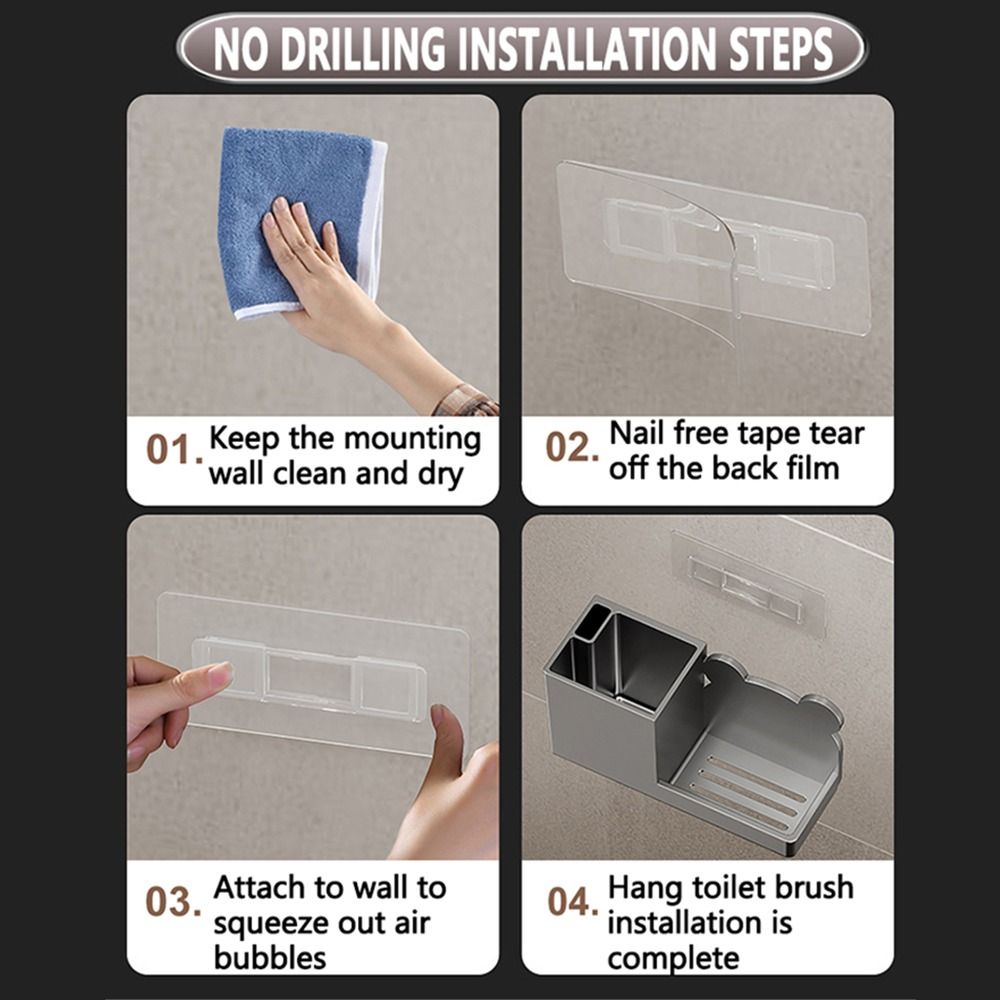 NO DRILLING INSTALLATION STEPS

01. Keep the mounting wall clean and dry

02. Nail free tape tear off the back film

03. Attach to wall to squeeze out air bubbles

04. Hang toilet brush installation is complete