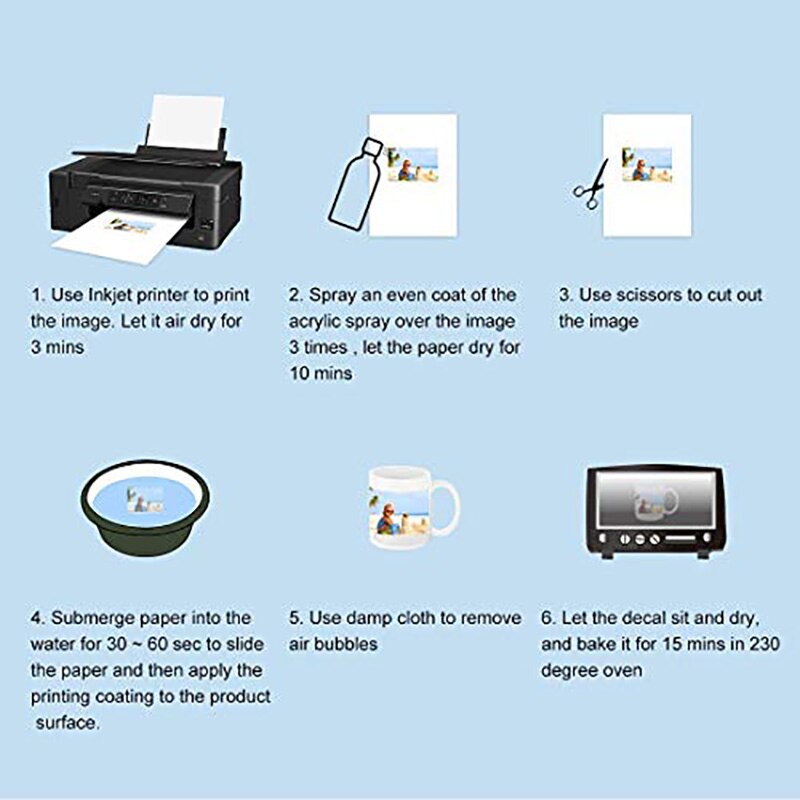 1. Use Inkjet printer to print the image. Let it air dry for 3 mins

2. Spray an even coat of the acrylic spray over the image 3 times , let the paper dry for 10 mins

3. Use scissors to cut out the image

4. Submerge paper into the water for 30 ~ 60 sec to slide the paper and then apply the printing coating to the product surface.

5. Use damp cloth to remove air bubbles

6. Let the decal sit and dry, and bake it for 15 mins in 230 degree oven