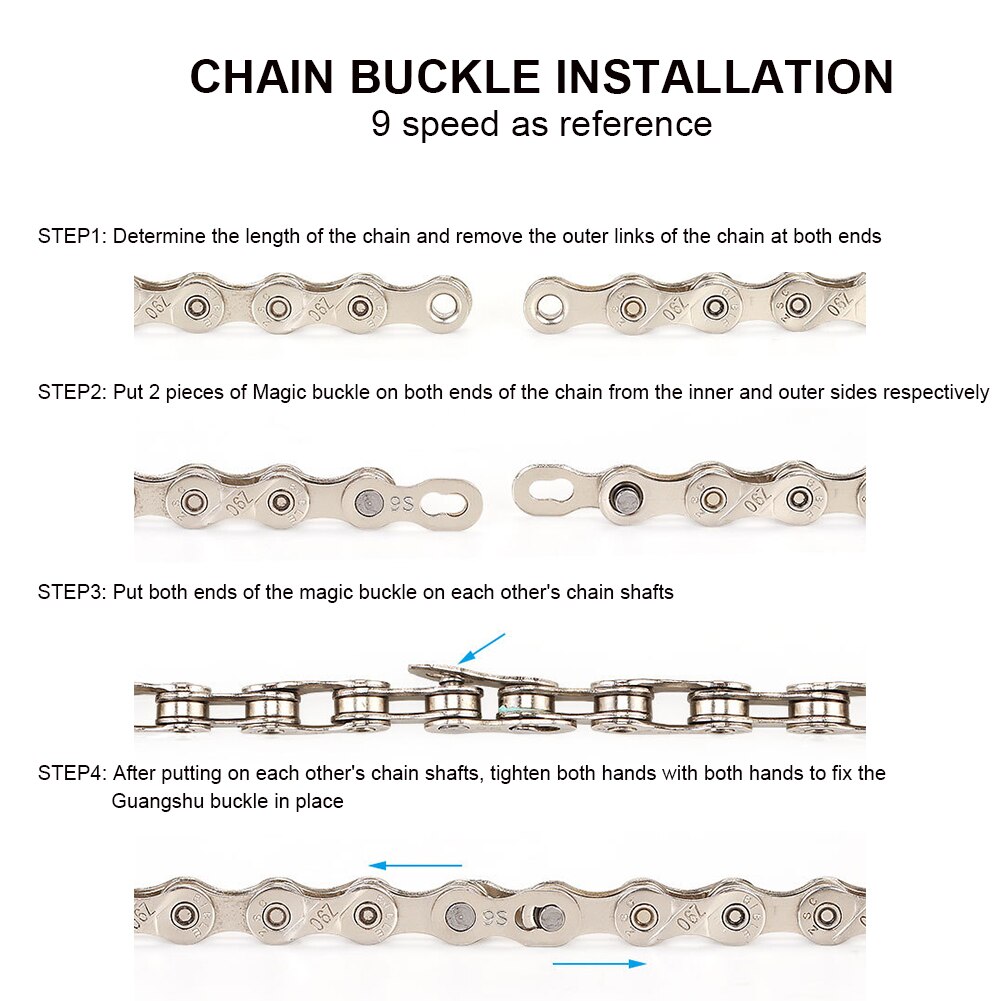 CHAIN BUCKLE INSTALLATION
9 speed as reference

STEP1: Determine the length of the chain and remove the outer links of the chain at both ends

STEP2: Put 2 pieces of Magic buckle on both ends of the chain from the inner and outer sides respectively

STEP3: Put both ends of the magic buckle on each other's chain shafts

STEP4: After putting on each other's chain shafts, tighten both hands with both hands to fix the Guangshu buckle in place