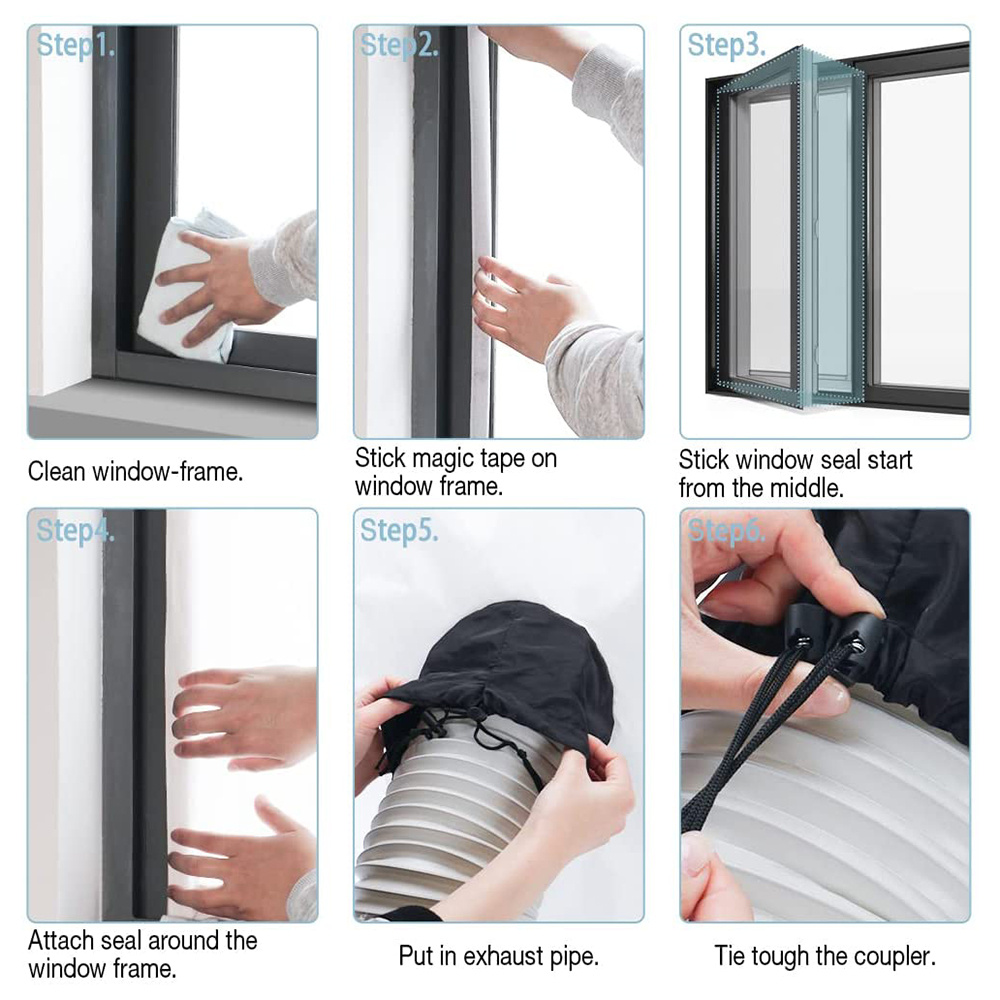 Step1.

Clean window-frame.

Step2.

Stick magic tape on window frame.

Step3.

Stick window seal start from the middle.

Step4.

Attach seal around the window frame.

Step5.

Put in exhaust pipe.

Step6.

Tie tough the coupler.