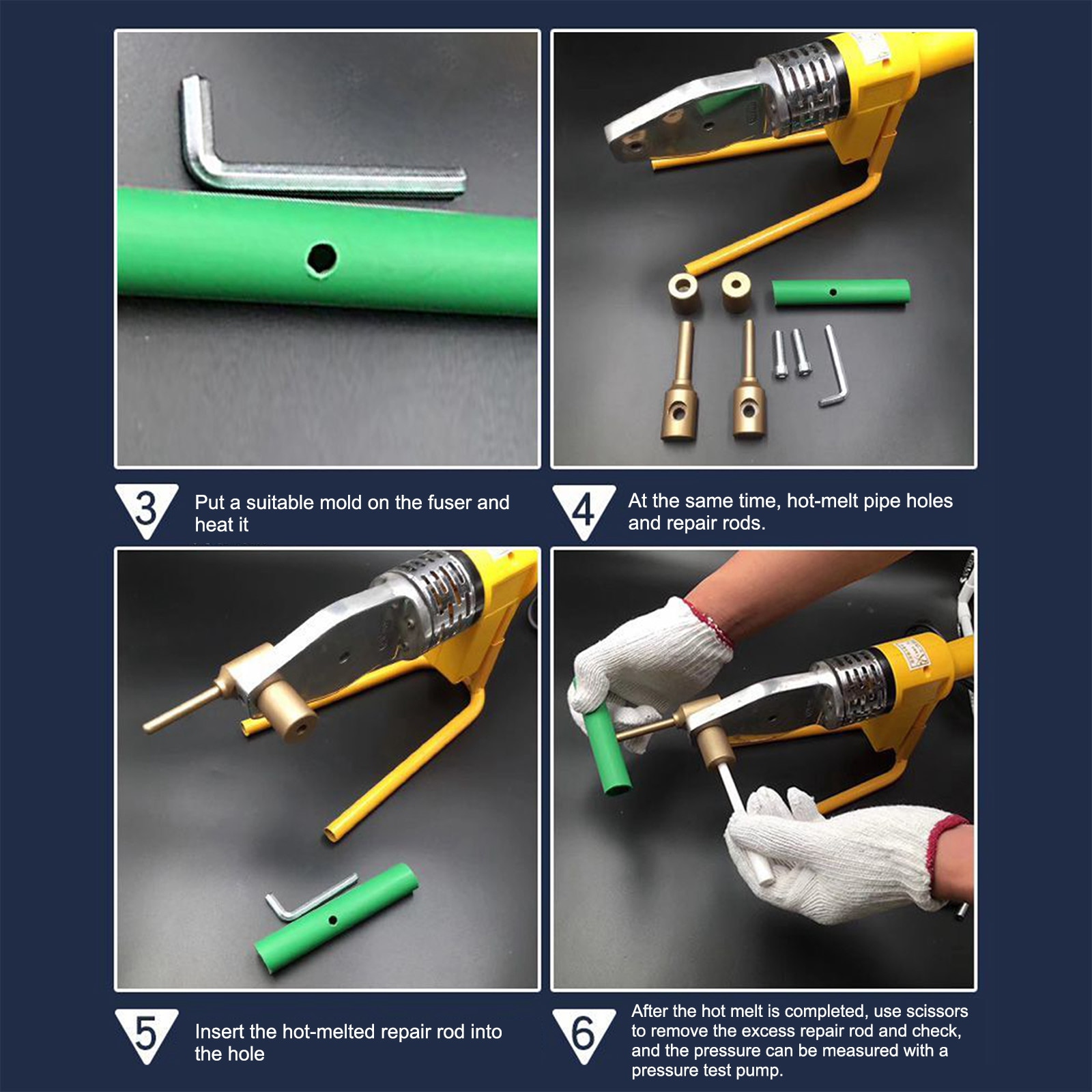 3 Put a suitable mold on the fuser and heat it

4 At the same time, hot-melt pipe holes and repair rods.

5 Insert the hot-melted repair rod into the hole

6 After the hot melt is completed, use scissors to remove the excess repair rod and check, and the pressure can be measured with a pressure test pump.