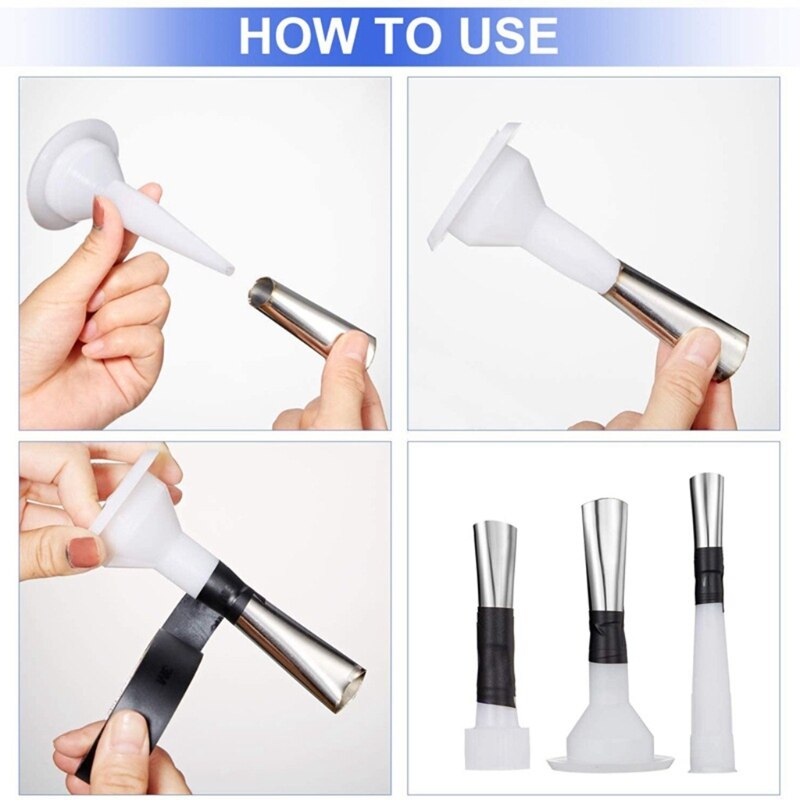 HOW TO USE