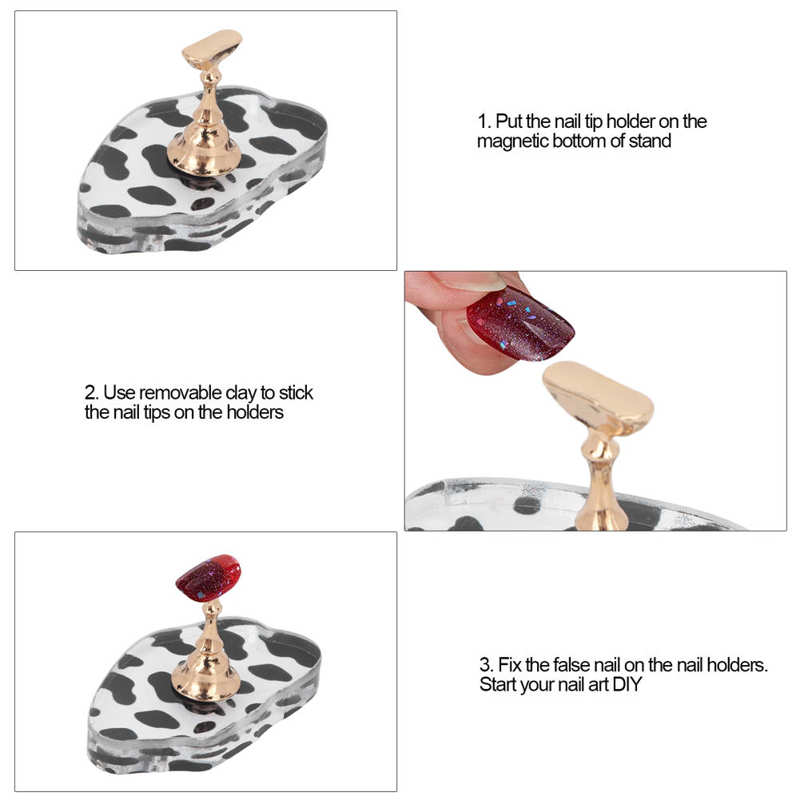 1. Put the nail tip holder on the magnetic bottom of stand

2. Use removable clay to stick the nail tips on the holders

3. Fix the false nail on the nail holders. Start your nail art DIY