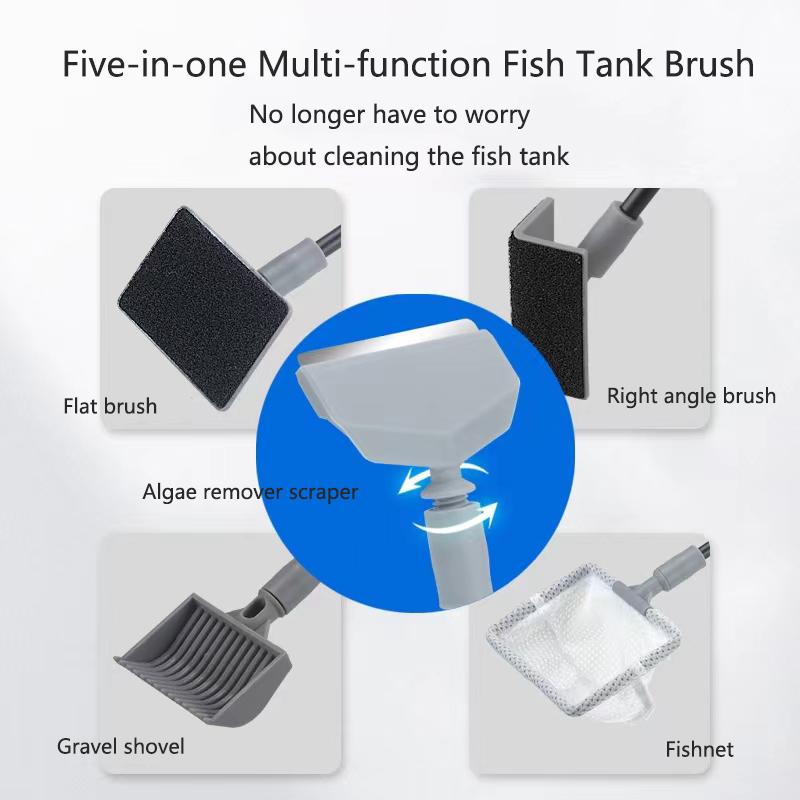 Five-in-one Multi-function Fish Tank Brush

No longer have to worry about cleaning the fish tank

Flat brush

Right angle brush

Algae remover scraper

Gravel shovel

Fishnet