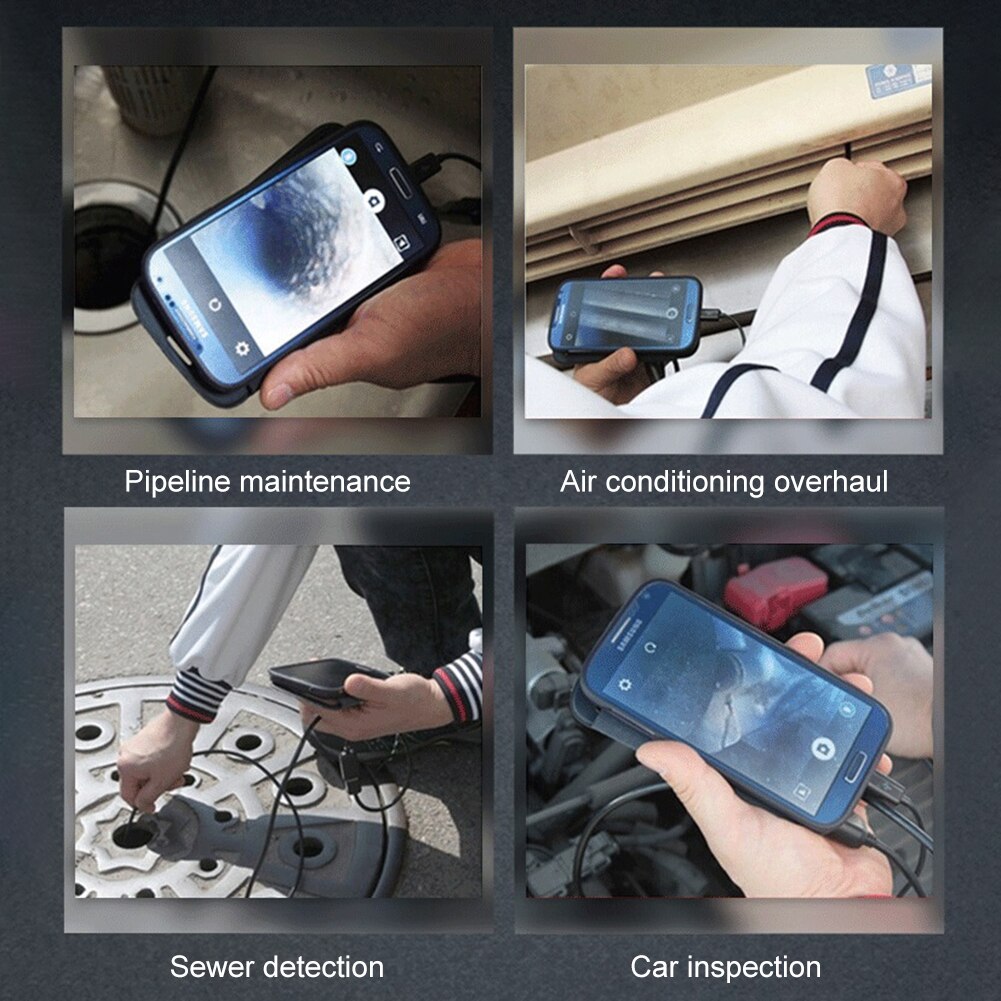 SAMSUNG

Pipeline maintenance

Air conditioning overhaul

SAMSUNG

Sewer detection

Car inspection