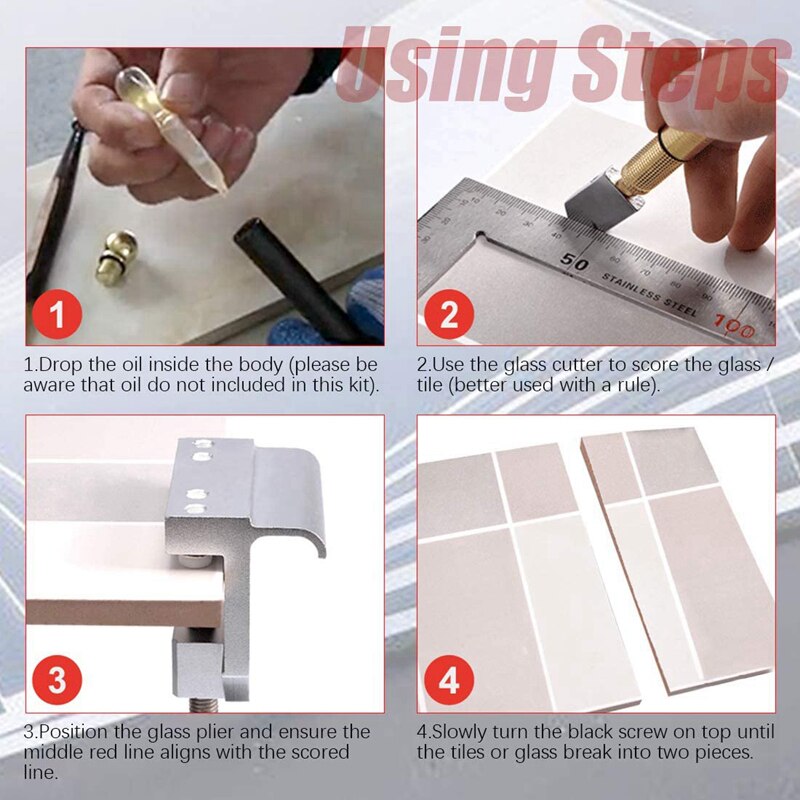 Using Steps

1

1.Drop the oil inside the body (please be aware that oil do not included in this kit).

50 STAINLESS STEEL 100

2

2.Use the glass cutter to score the glass / tile (better used with a rule).

3

3.Position the glass plier and ensure the middle red line aligns with the scored line.

4

4.Slowly turn the black screw on top until the tiles or glass break into two pieces.