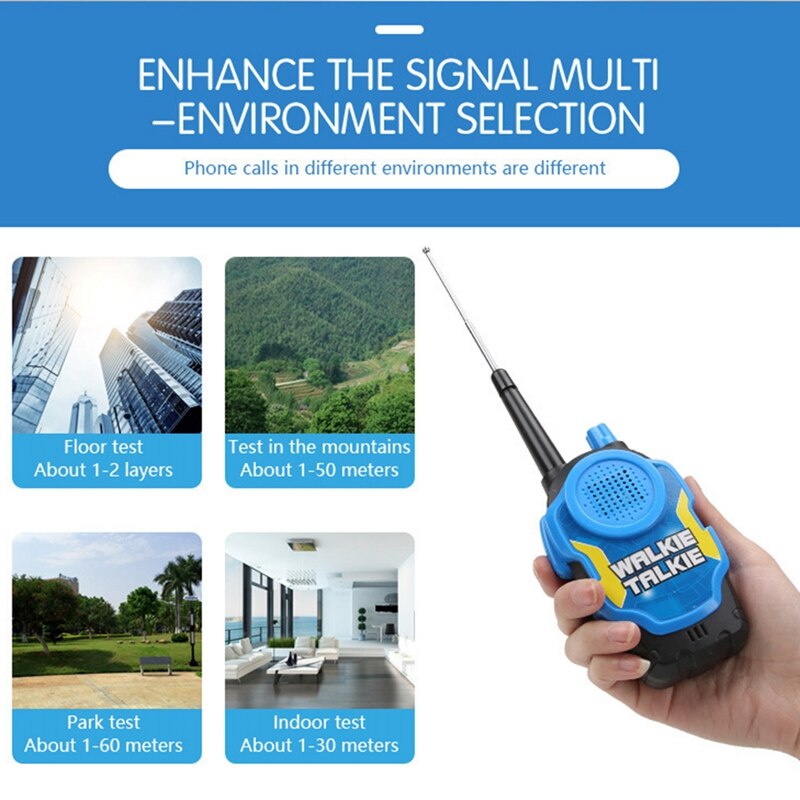 ENHANCE THE SIGNAL MULTI –ENVIRONMENT SELECTION

Phone calls in different environments are different

Floor test
About 1-2 layers

Test in the mountains
About 1-50 meters

Park test
About 1-60 meters

Indoor test
About 1-30 meters

WALKIE TALKIE