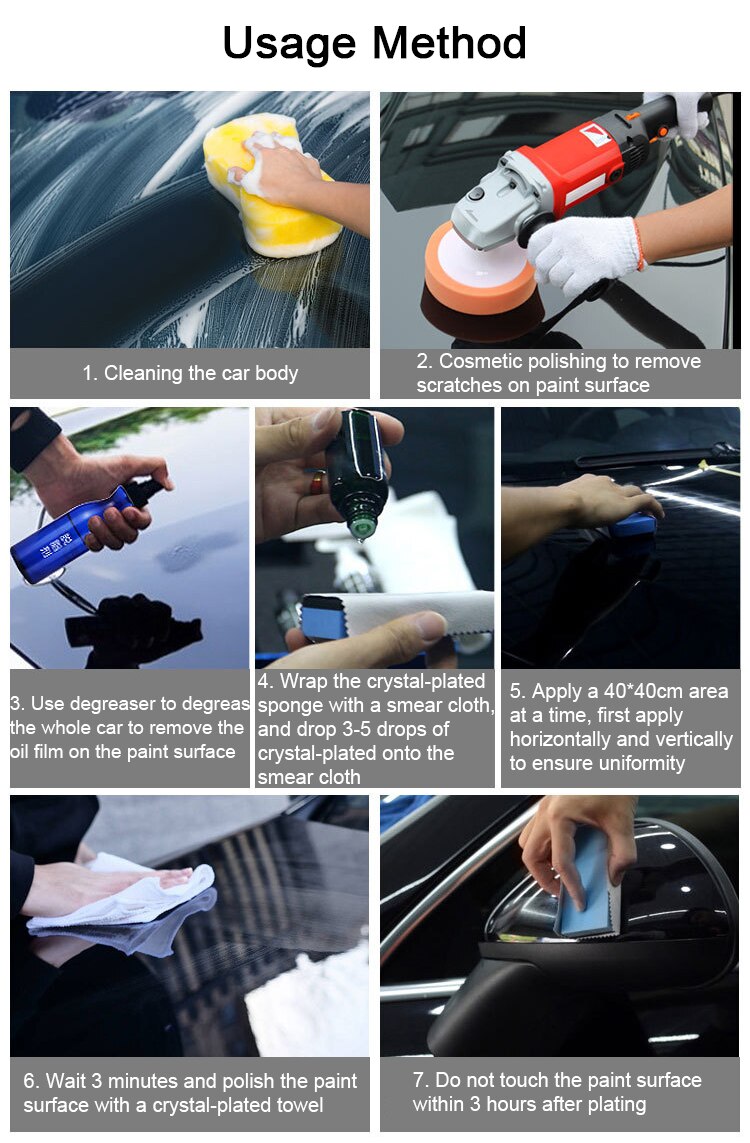 Usage Method

1. Cleaning the car body

2. Cosmetic polishing to remove scratches on paint surface

3. Use degreaser to degreas the whole car to remove the oil film on the paint surface

4. Wrap the crystal-plated sponge with a smear cloth, and drop 3-5 drops of crystal-plated onto the smear cloth

5. Apply a 40*40cm area at a time, first apply horizontally and vertically to ensure uniformity

6. Wait 3 minutes and polish the paint surface with a crystal-plated towel

7. Do not touch the paint surface within 3 hours after plating