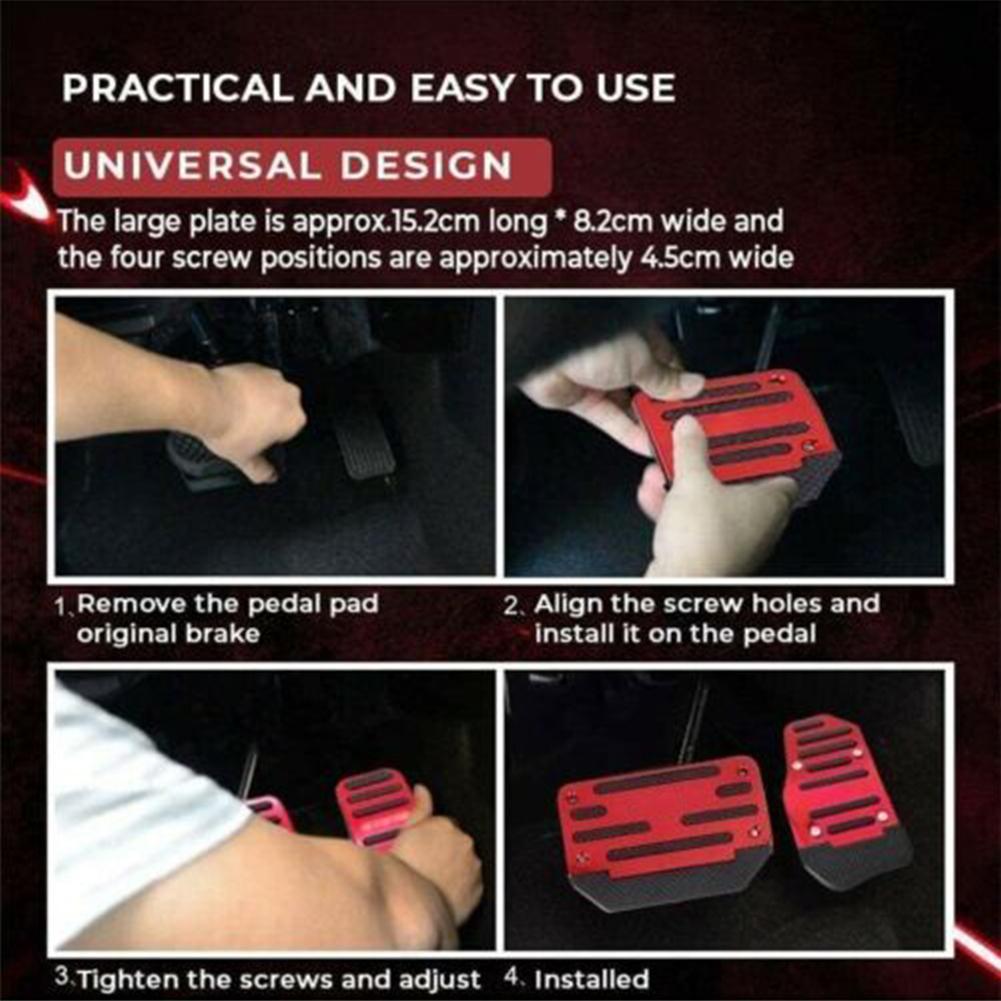 PRACTICAL AND EASY TO USE

UNIVERSAL DESIGN

The large plate is approx.15.2cm long * 8.2cm wide and the four screw positions are approximately 4.5cm wide

1. Remove the pedal pad original brake

2. Align the screw holes and install it on the pedal

3. Tighten the screws and adjust

4. Installed