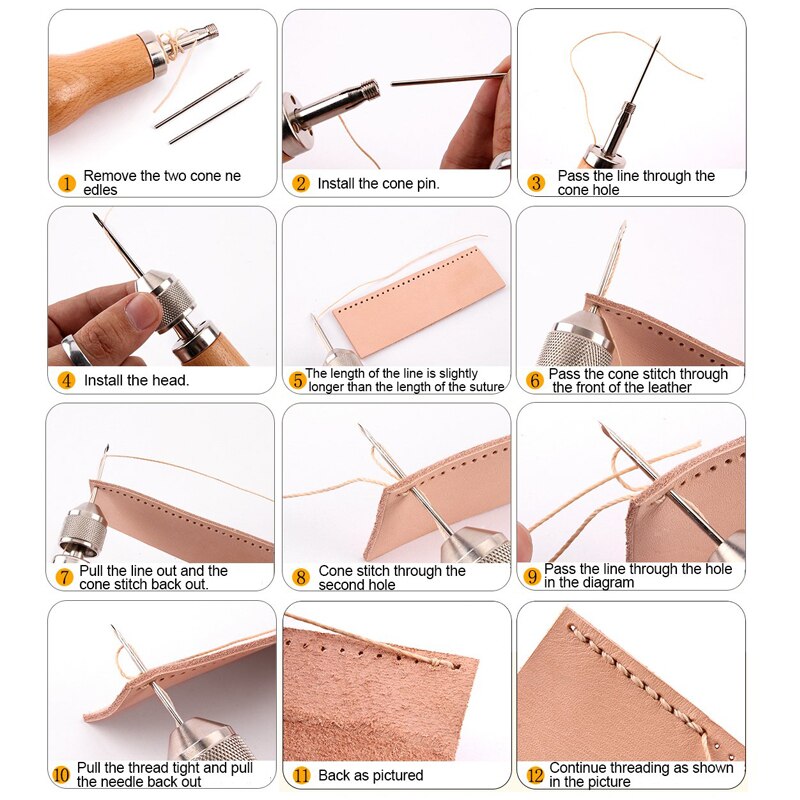 1 Remove the two cone ne edles

2 Install the cone pin.

3 Pass the line through the cone hole

4 Install the head.

5 The length of the line is slightly longer than the length of the suture

6 Pass the cone stitch through the front of the leather

7 Pull the line out and the cone stitch back out.

8 Cone stitch through the second hole

9 Pass the line through the hole in the diagram

10 Pull the thread tight and pull the needle back out

11 Back as pictured

12 Continue threading as shown in the picture