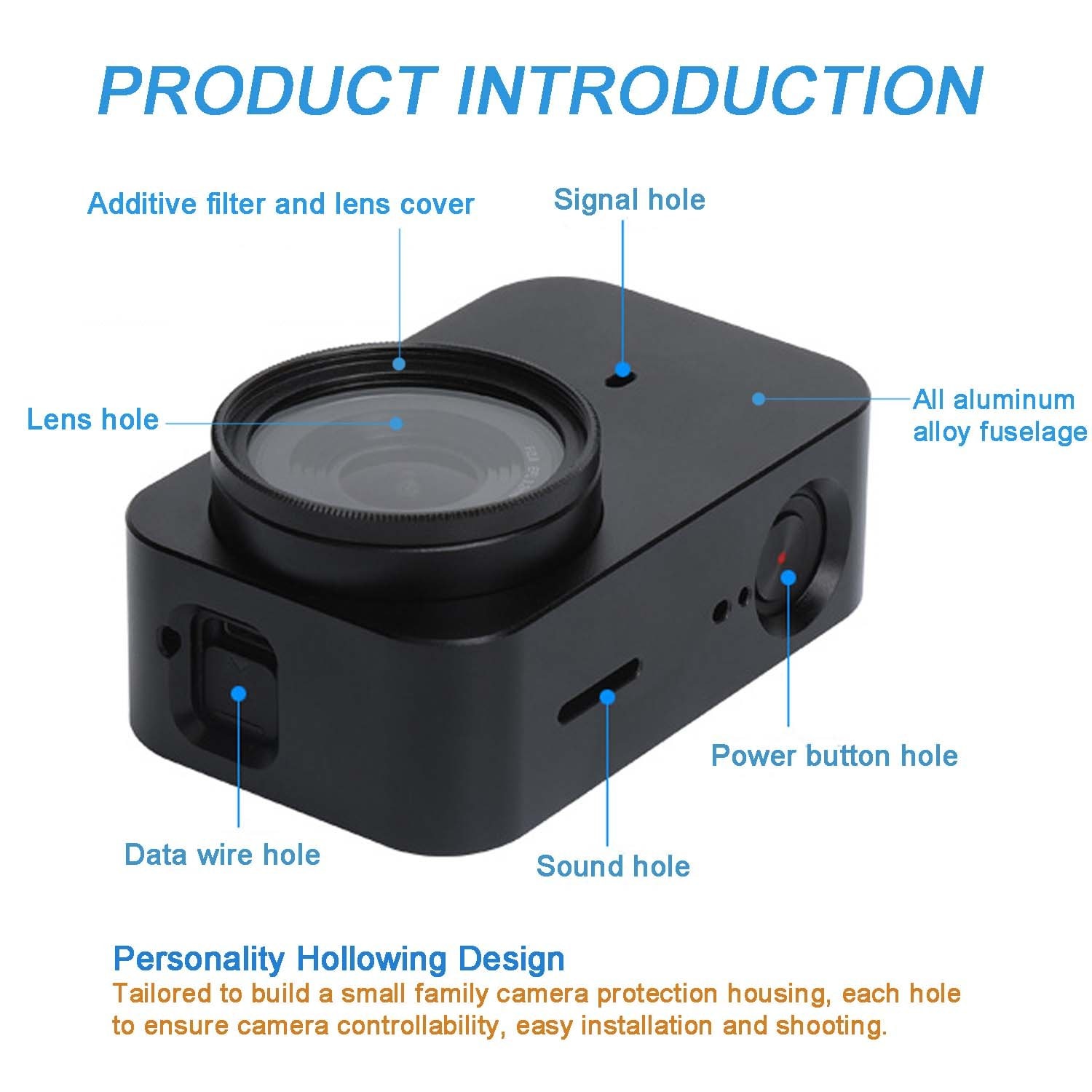 PRODUCT INTRODUCTION

Additive filter and lens cover

Signal hole

Lens hole

All aluminum alloy fuselage

Power button hole

Data wire hole

Sound hole

Personality Hollowing Design

Tailored to build a small family camera protection housing, each hole to ensure camera controllability, easy installation and shooting.