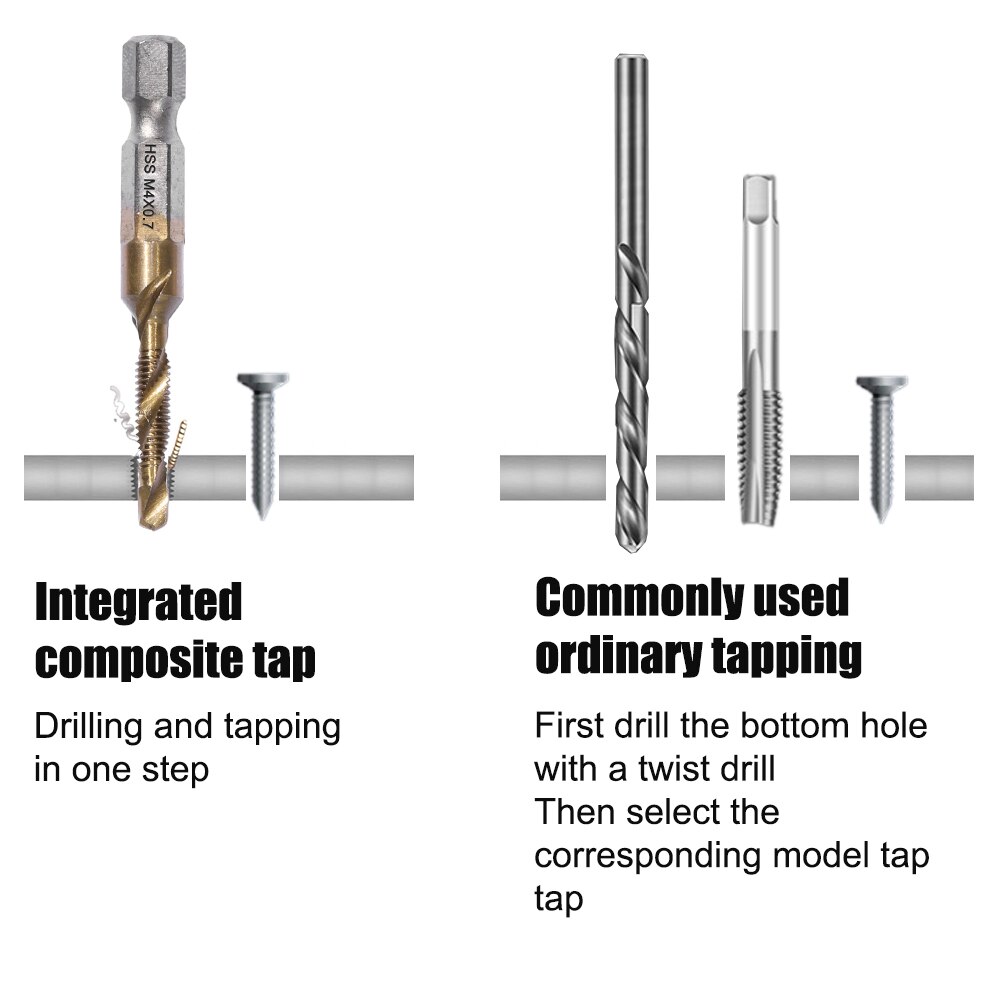 HSS M4X0.7

Integrated composite tap

Drilling and tapping in one step

Commonly used ordinary tapping

First drill the bottom hole with a twist drill
Then select the corresponding model tap tap