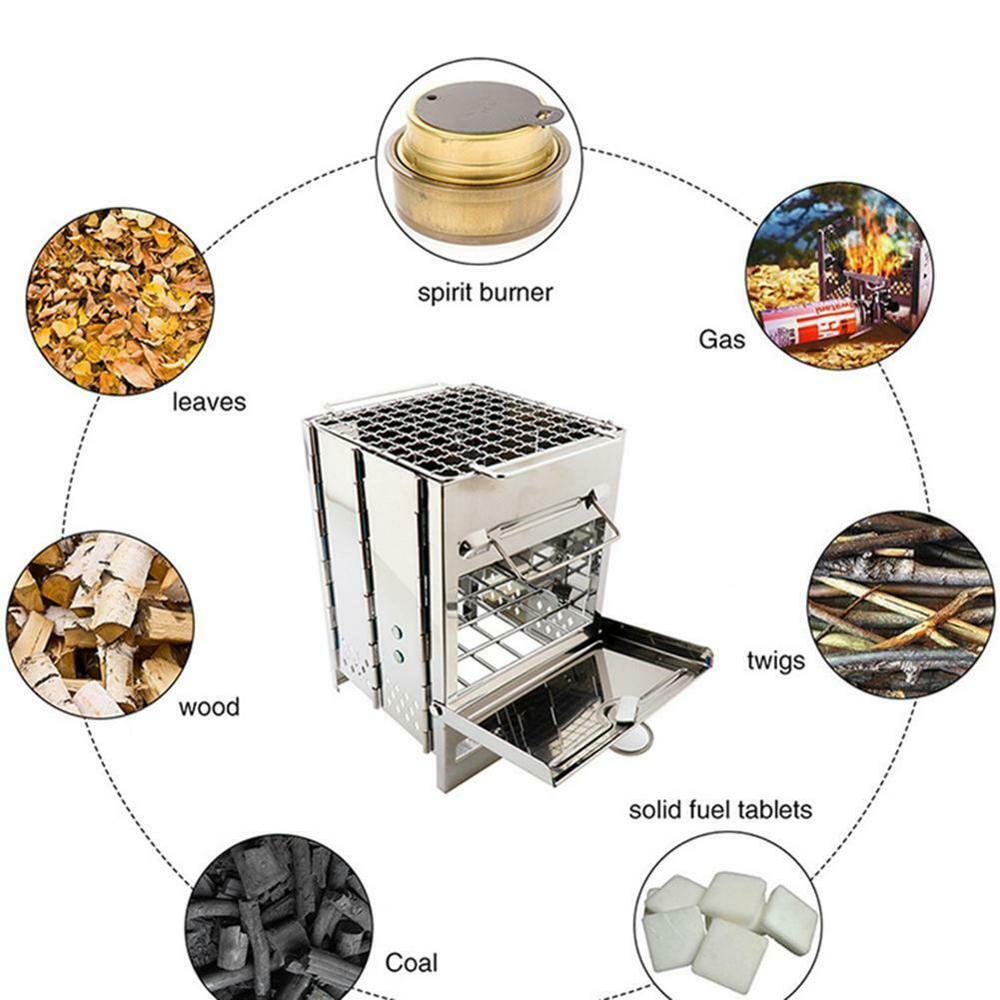 spirit burner

Gas

leaves

twigs

wood

solid fuel tablets

Coal