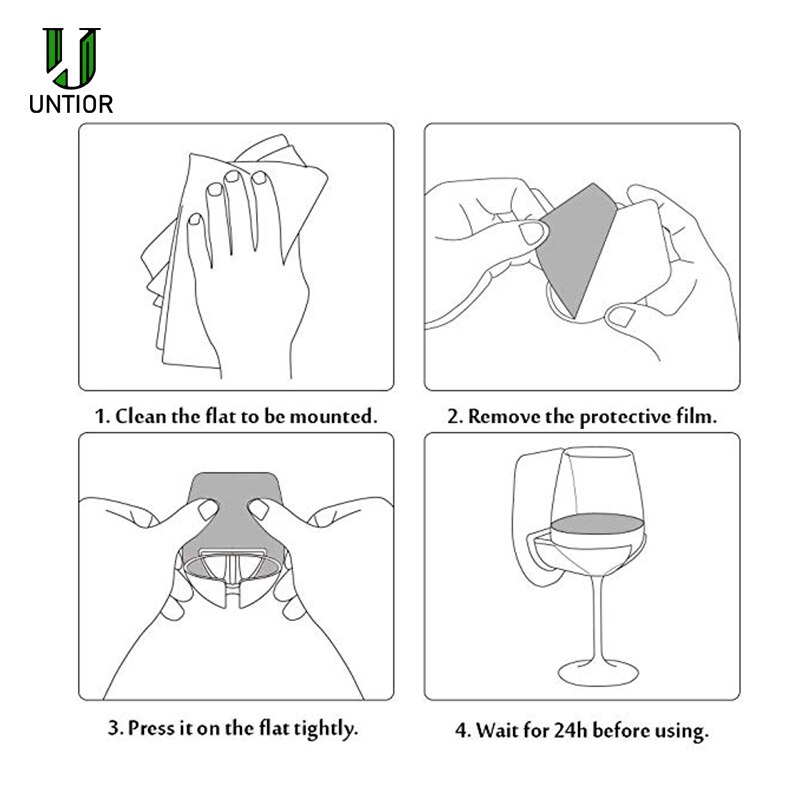 UNTIOR

1. Clean the flat to be mounted.

2. Remove the protective film.

3. Press it on the flat tightly.

4. Wait for 24h before using.