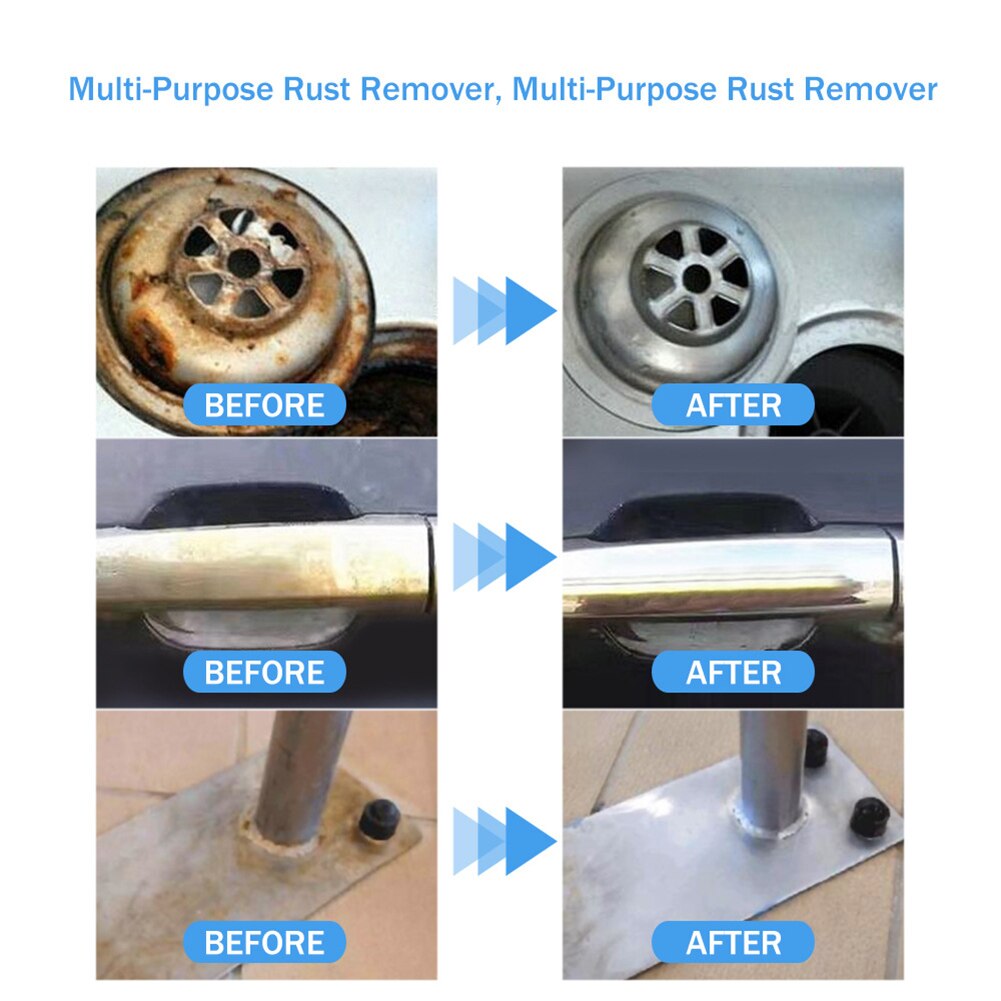 Multi-Purpose Rust Remover, Multi-Purpose Rust Remover

BEFORE

AFTER

BEFORE

AFTER

BEFORE

AFTER