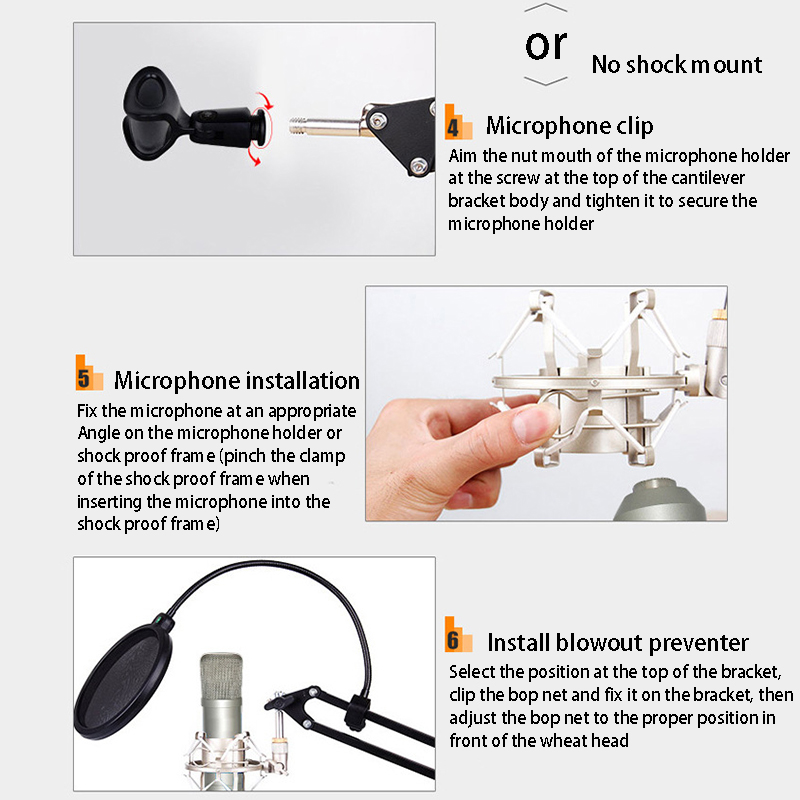 or

No shock mount

4 Microphone clip

Aim the nut mouth of the microphone holder at the screw at the top of the cantilever bracket body and tighten it to secure the microphone holder

5 Microphone installation

Fix the microphone at an appropriate Angle on the microphone holder or shock proof frame (pinch the clamp of the shock proof frame when inserting the microphone into the shock proof frame)

6 Install blowout preventer

Select the position at the top of the bracket, clip the bop net and fix it on the bracket, then adjust the bop net to the proper position in front of the wheat head