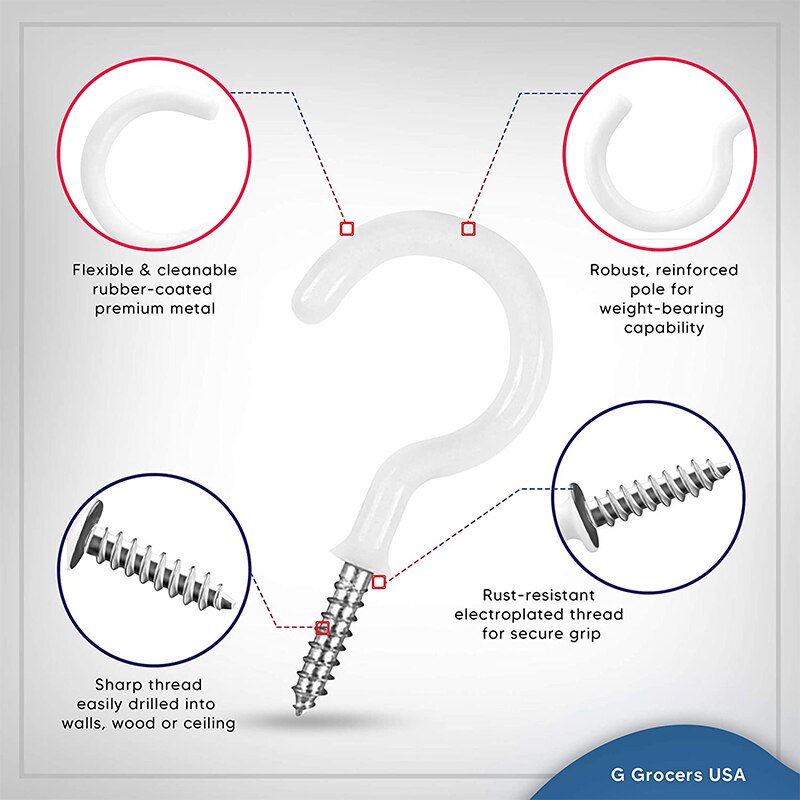 Flexible & cleanable rubber-coated premium metal

Robust, reinforced pole for weight-bearing capability

Rust-resistant electroplated thread for secure grip

Sharp thread easily drilled into walls, wood or ceiling

G Grocers USA