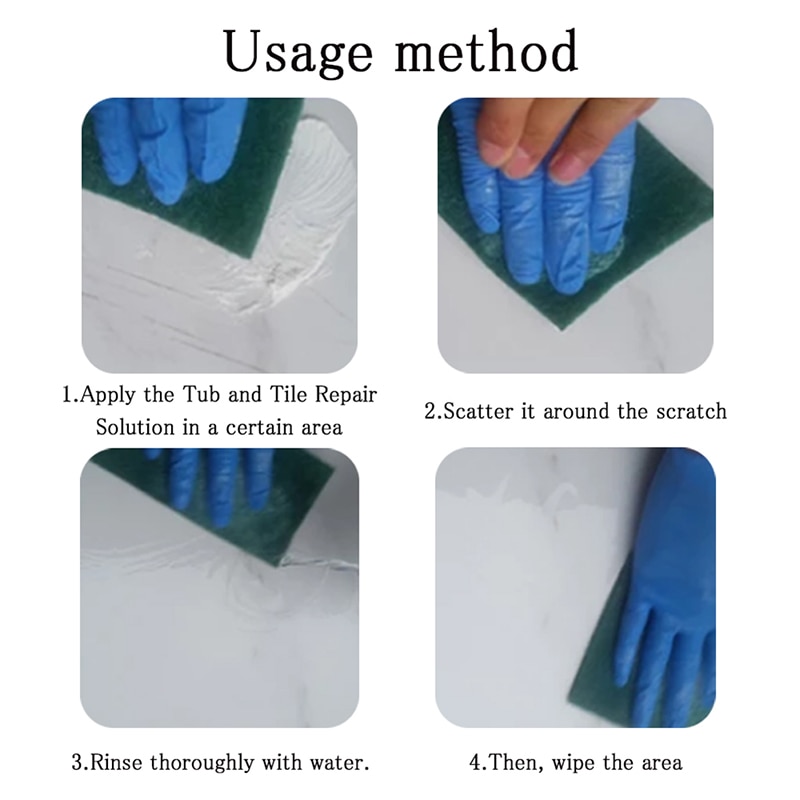 Usage method

1.Apply the Tub and Tile Repair Solution in a certain area

2.Scatter it around the scratch

3.Rinse thoroughly with water.

4.Then, wipe the area