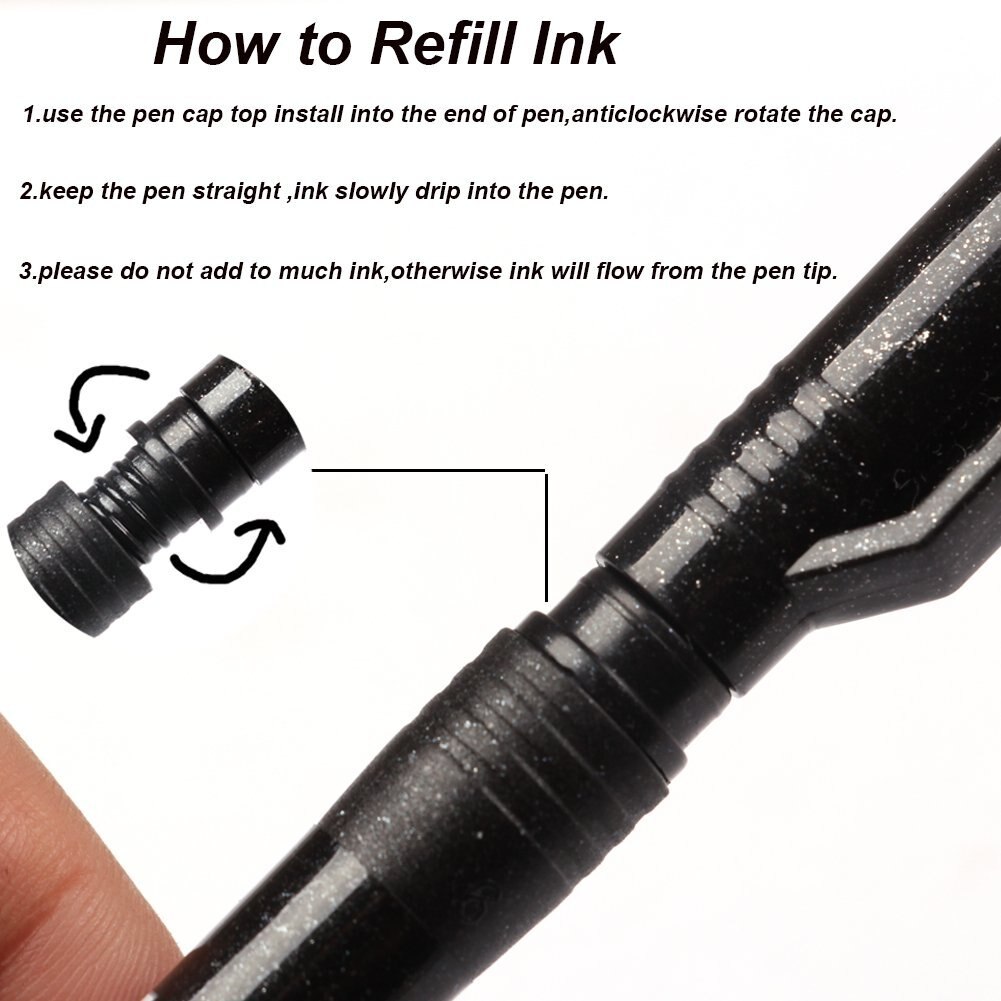 How to Refill Ink

1.use the pen cap top install into the end of pen,anticlockwise rotate the cap.

2.keep the pen straight ,ink slowly drip into the pen.

3.please do not add to much ink,otherwise ink will flow from the pen tip.