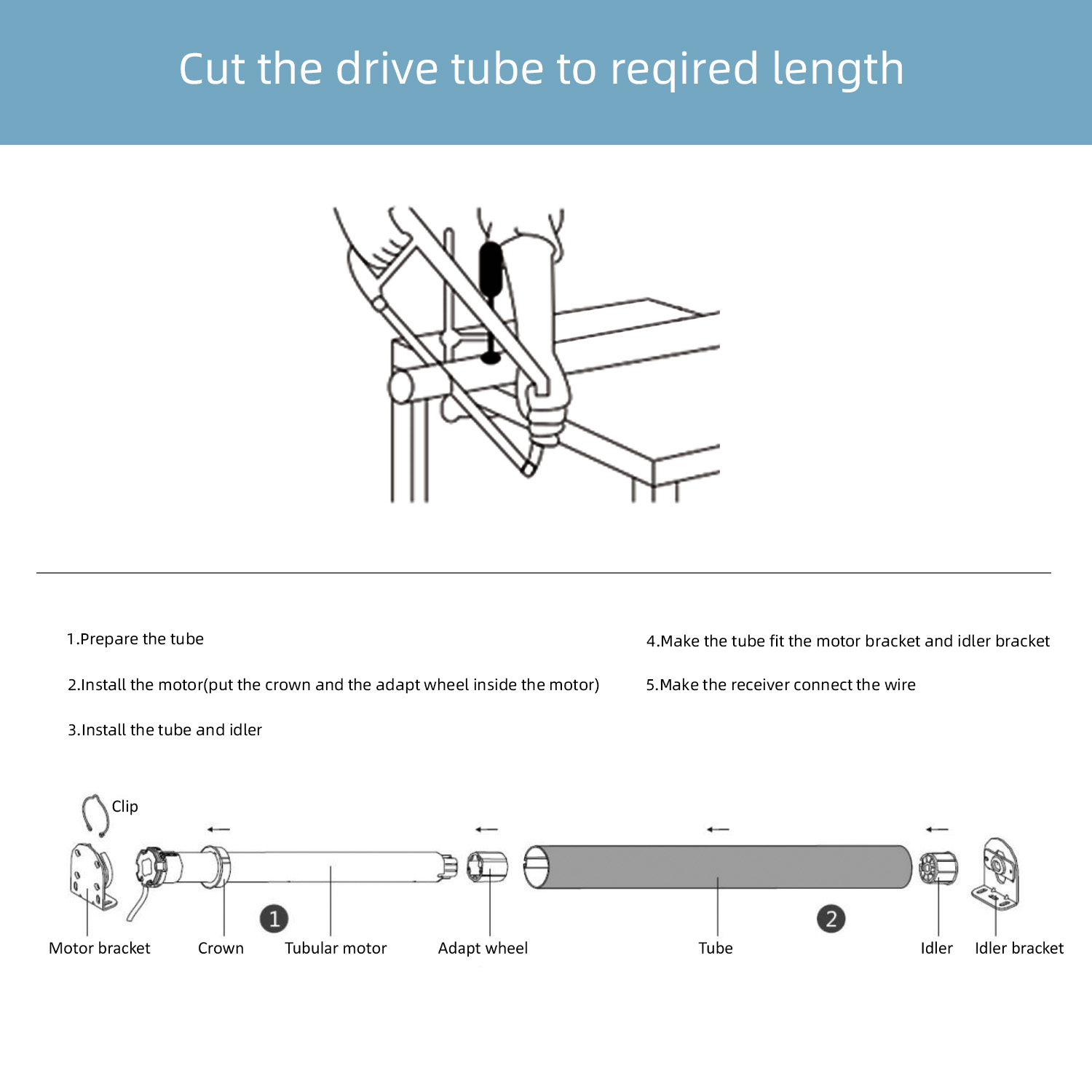 Cut the drive tube to reqired length

1.Prepare the tube

2.Install the motor(put the crown and the adapt wheel inside the motor)

3.Install the tube and idler

4.Make the tube fit the motor bracket and idler bracket

5.Make the receiver connect the wire

Clip

1

2

Motor bracket Crown Tubular motor Adapt wheel Tube Idler Idler bracket