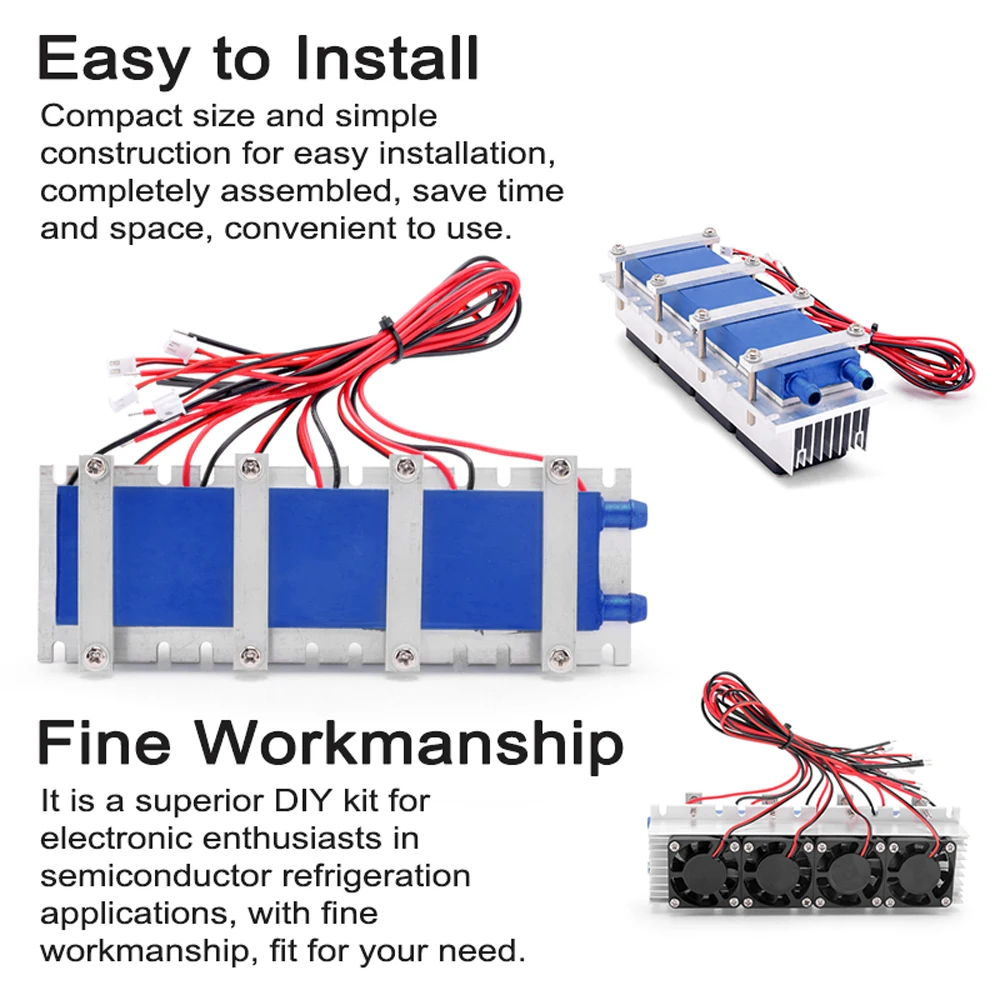 Easy to Install

Compact size and simple construction for easy installation, completely assembled, save time and space, convenient to use.

Fine Workmanship

It is a superior DIY kit for electronic enthusiasts in semiconductor refrigeration applications, with fine workmanship, fit for your need.