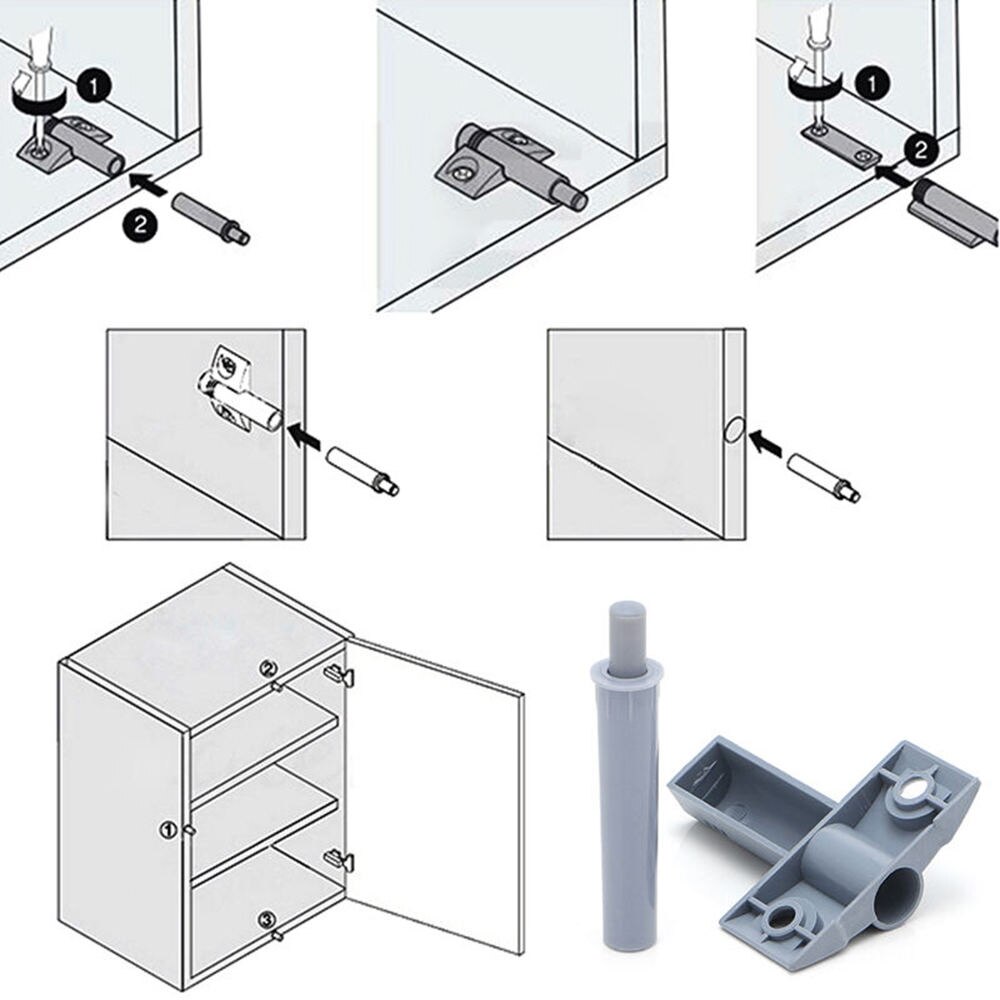 1
2
1
2
②
①
③