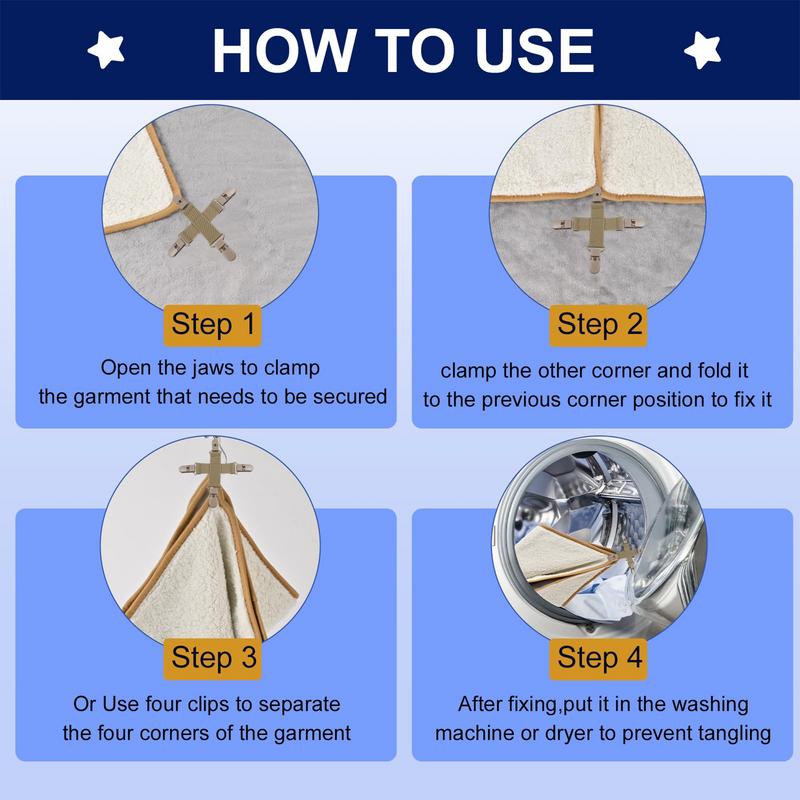 HOW TO USE

Step 1

Open the jaws to clamp the garment that needs to be secured

Step 2

clamp the other corner and fold it to the previous corner position to fix it

Step 3

Or Use four clips to separate the four corners of the garment

Step 4

After fixing,put it in the washing machine or dryer to prevent tangling