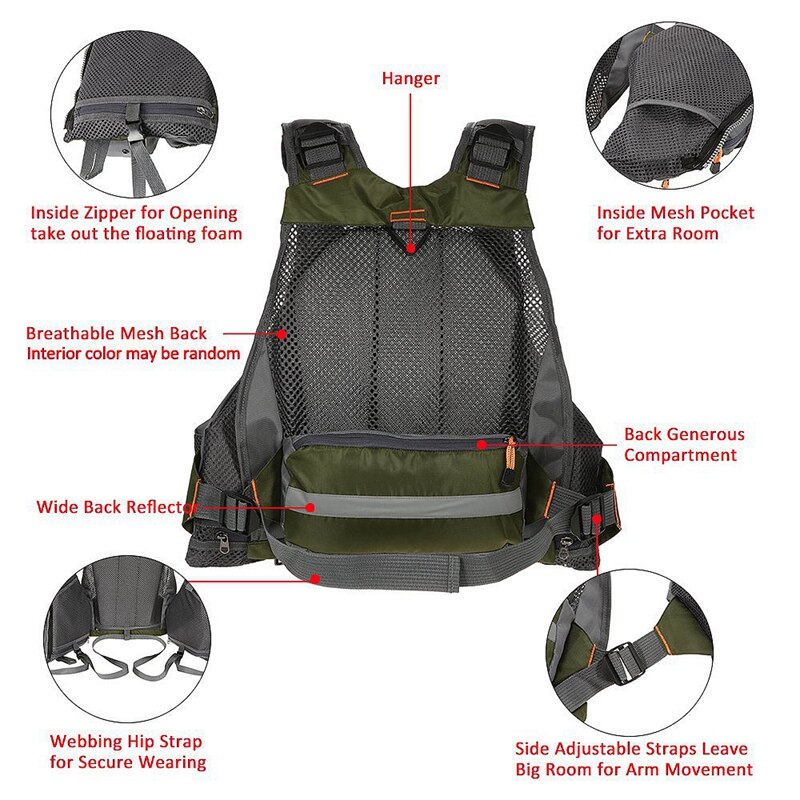 Hanger

Inside Zipper for Opening take out the floating foam

Inside Mesh Pocket for Extra Room

Breathable Mesh Back Interior color may be random

Back Generous Compartment

Wide Back Reflector

Webbing Hip Strap for Secure Wearing

Side Adjustable Straps Leave Big Room for Arm Movement