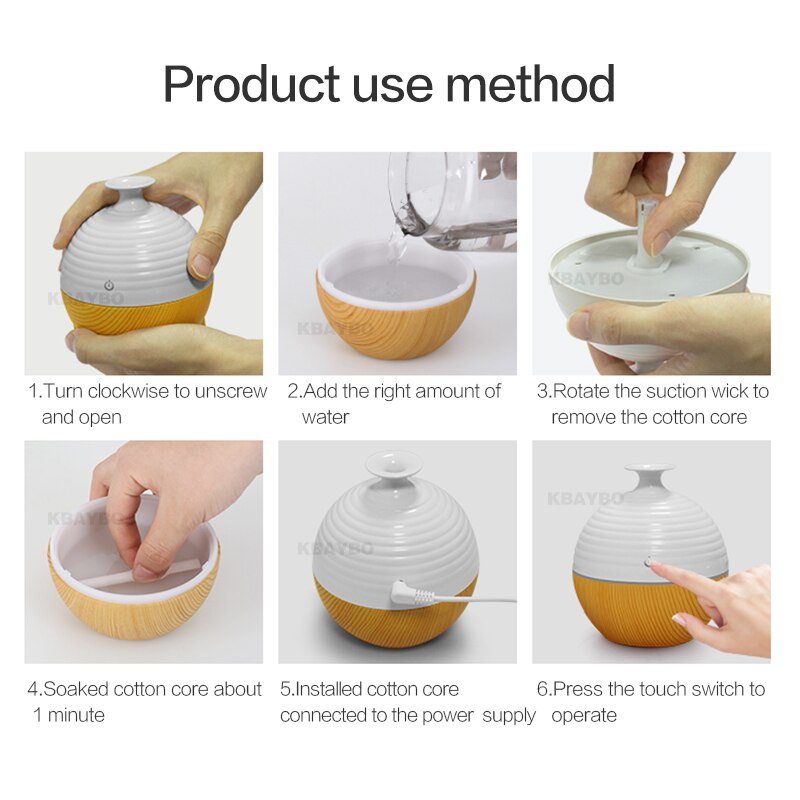 Product use method

KBAYBO

1.Turn clockwise to unscrew and open

KBAYBO

2.Add the right amount of water

KBAYBO

3.Rotate the suction wick to remove the cotton core

KBAYBO

4.Soaked cotton core about 1 minute

KBAYBO

5.Installed cotton core connected to the power supply

KBAYBO

6.Press the touch switch to operate