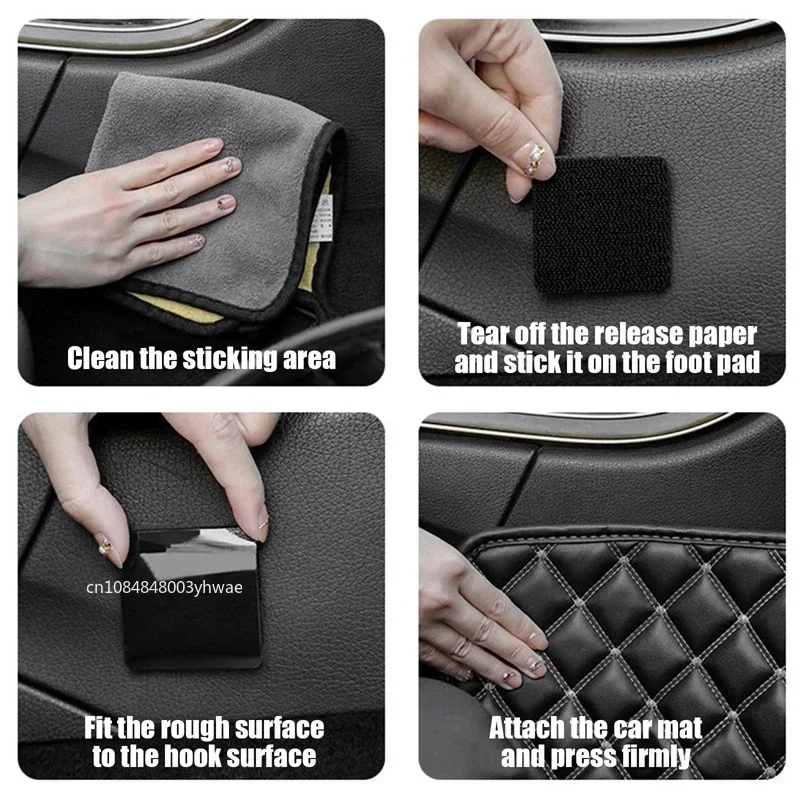 Clean the sticking area

Tear off the release paper and stick it on the foot pad

cn1084848003yhwae

Fit the rough surface to the hook surface

Attach the car mat and press firmly