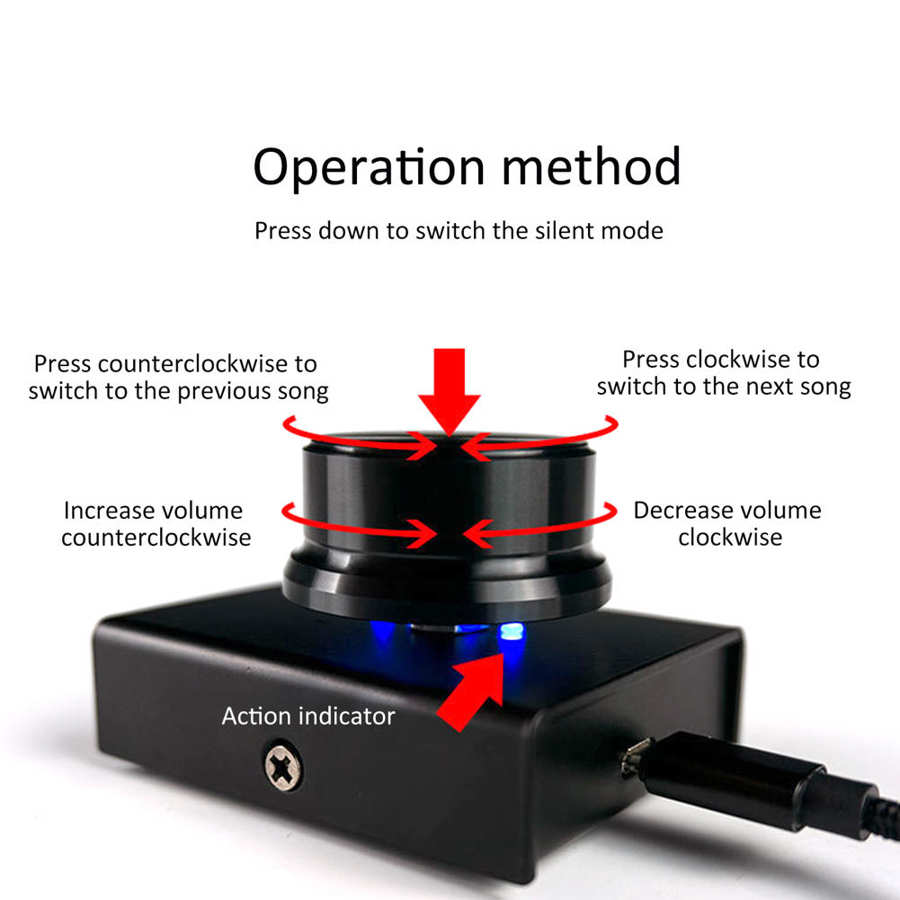 Operation method

Press down to switch the silent mode

Press counterclockwise to switch to the previous song

Press clockwise to switch to the next song

Increase volume counterclockwise

Decrease volume clockwise

Action indicator