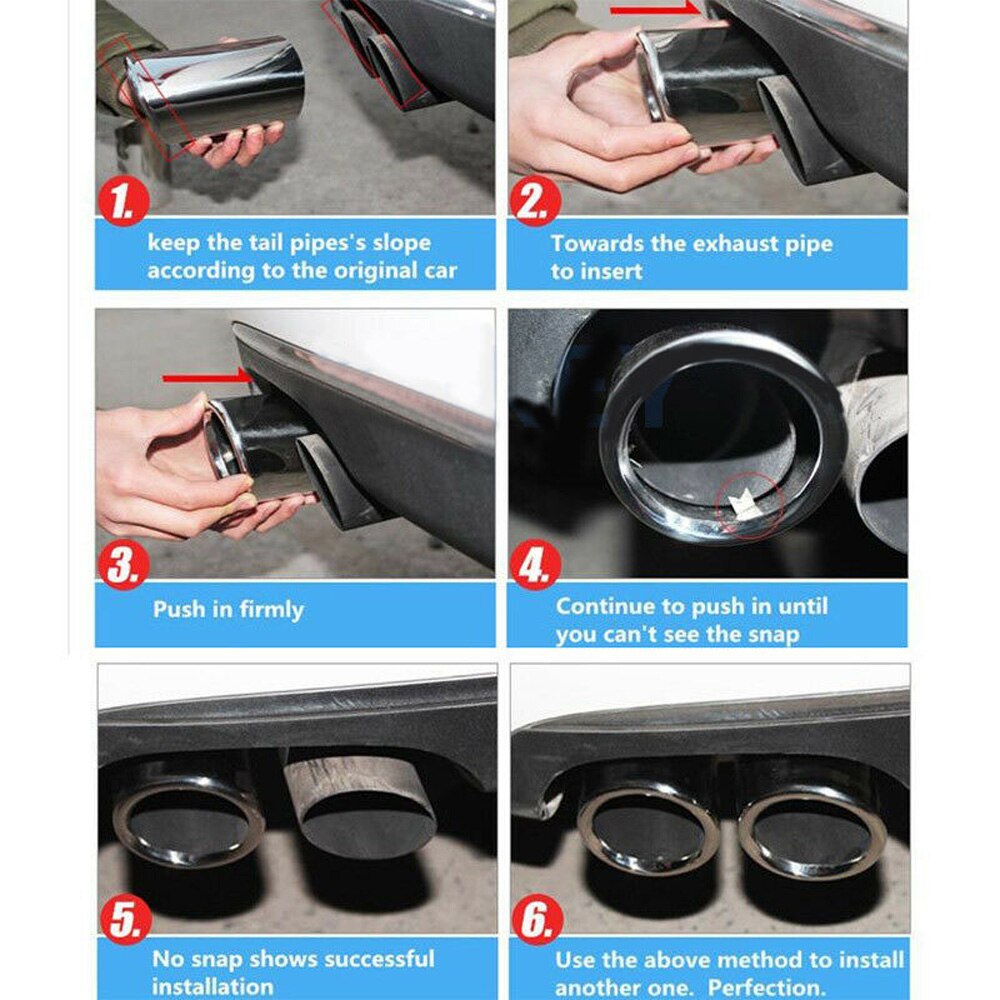 1.
keep the tail pipes's slope according to the original car

2.
Towards the exhaust pipe to insert

3.
Push in firmly

4.
Continue to push in until you can't see the snap

5.
No snap shows successful installation

6.
Use the above method to install another one. Perfection.