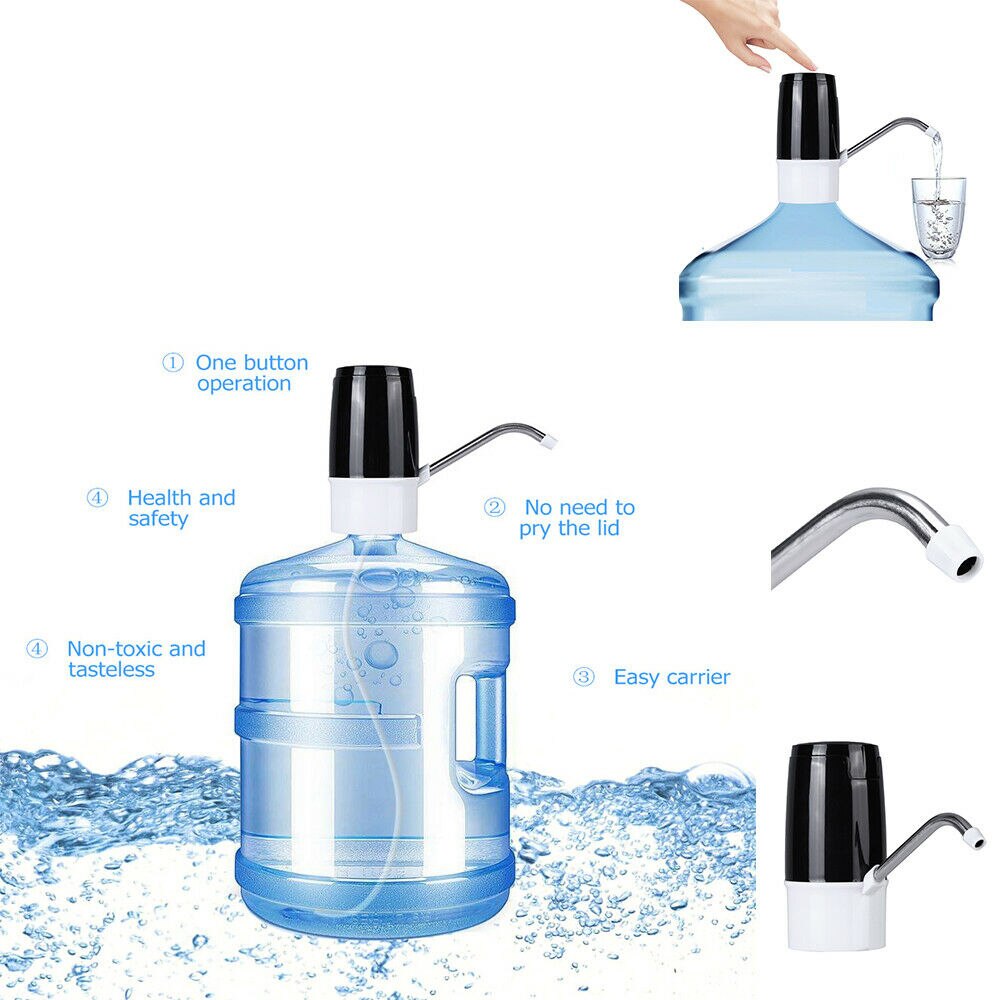 ① One button operation

④ Health and safety

② No need to pry the lid

④ Non-toxic and tasteless

③ Easy carrier