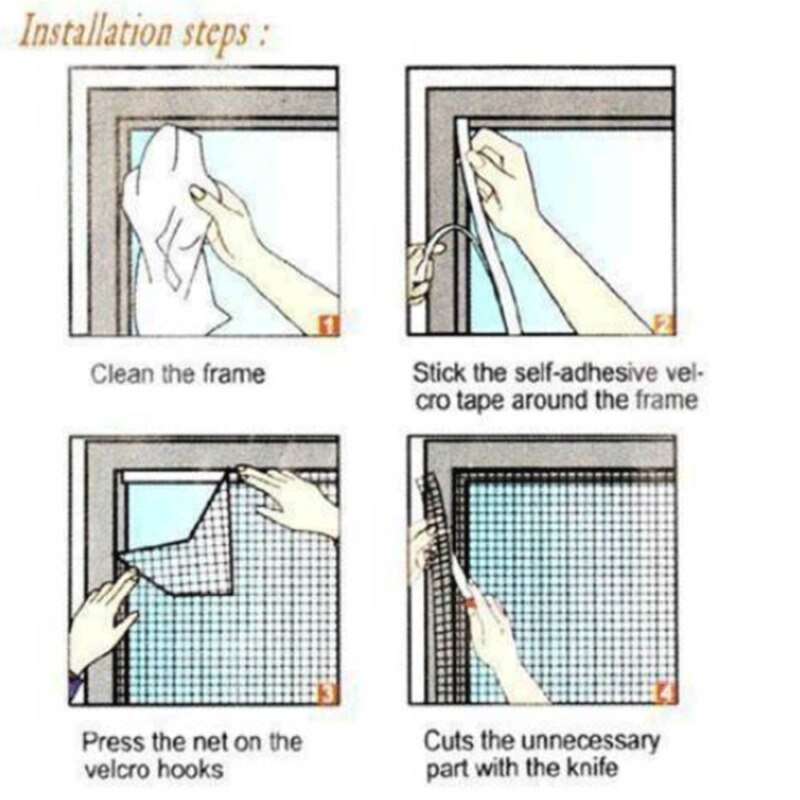 Installation steps :

1

Clean the frame

2

Stick the self-adhesive velcro tape around the frame

3

Press the net on the velcro hooks

4

Cuts the unnecessary part with the knife