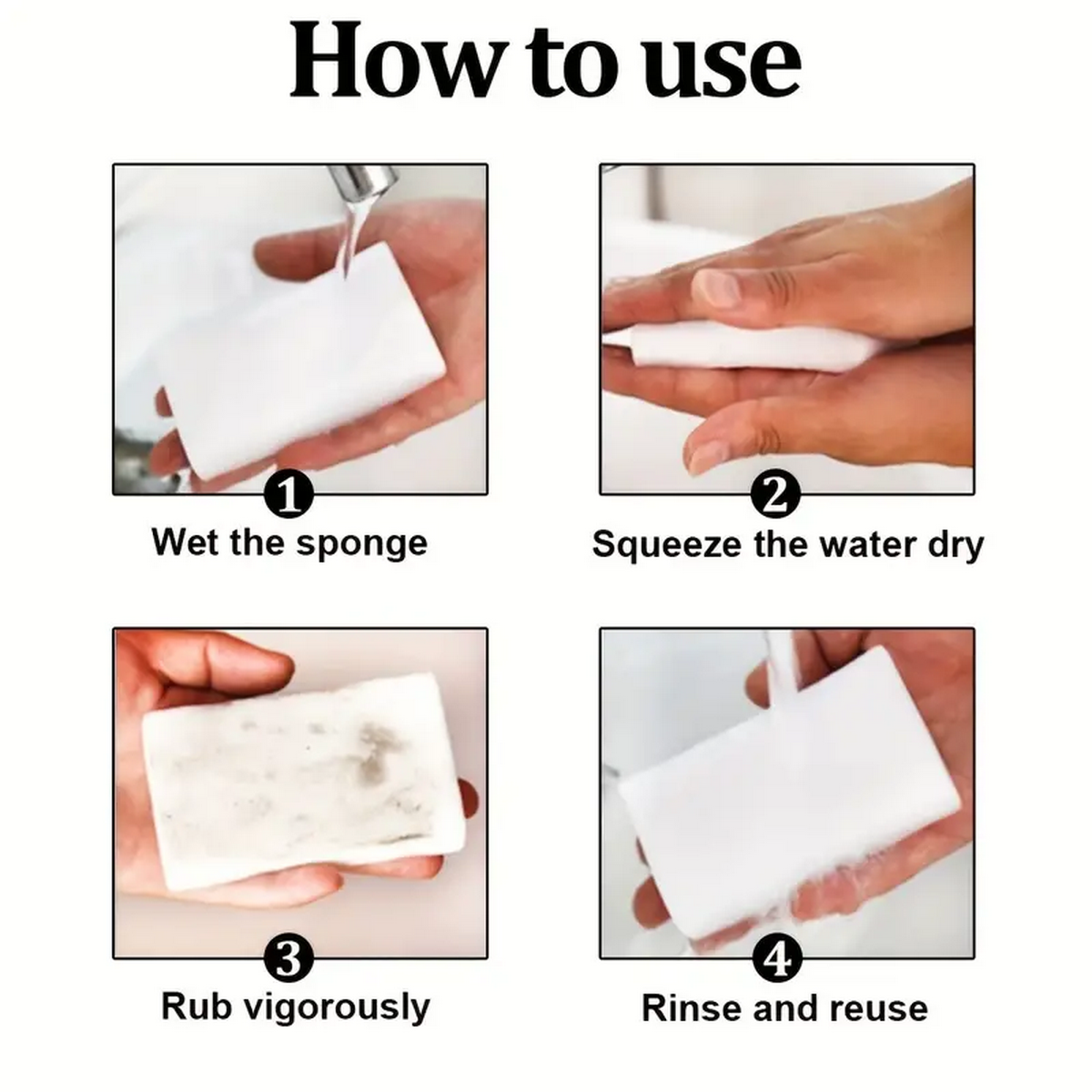 How to use

1
Wet the sponge

2
Squeeze the water dry

3
Rub vigorously

4
Rinse and reuse