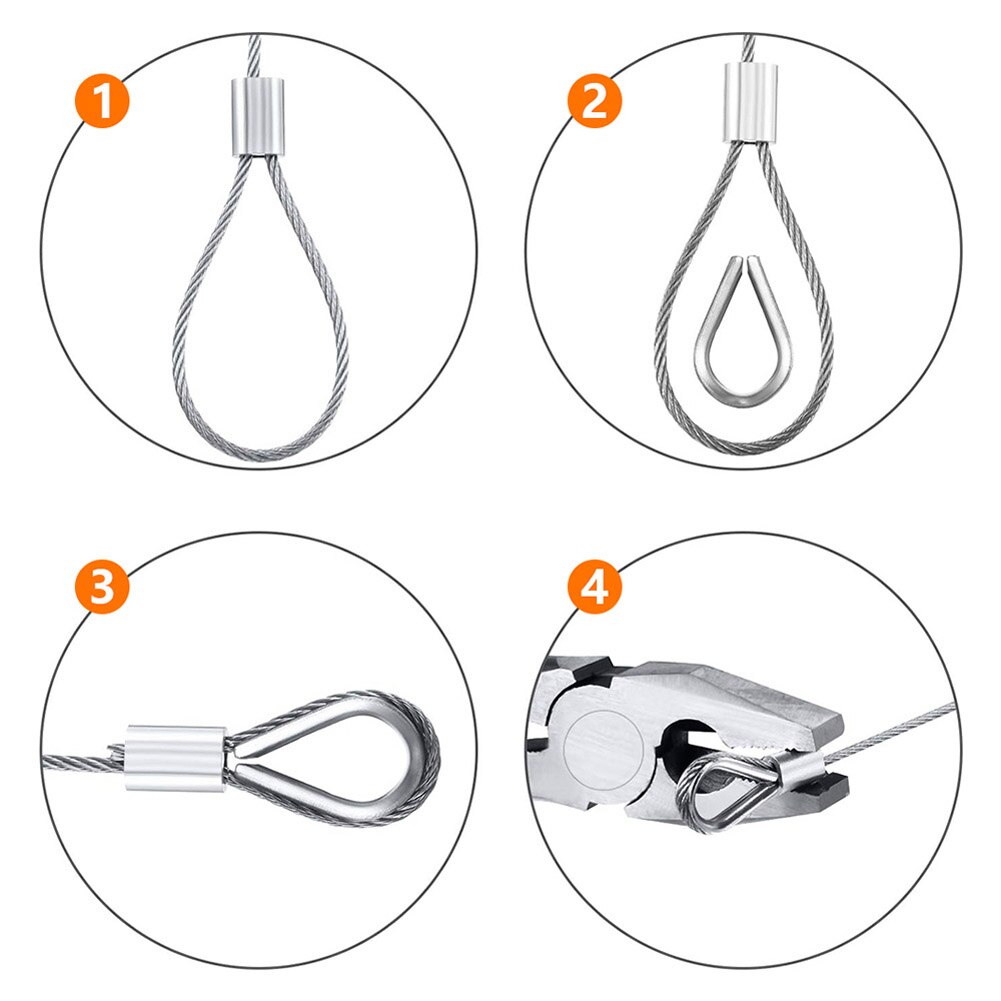 1

2

3

4