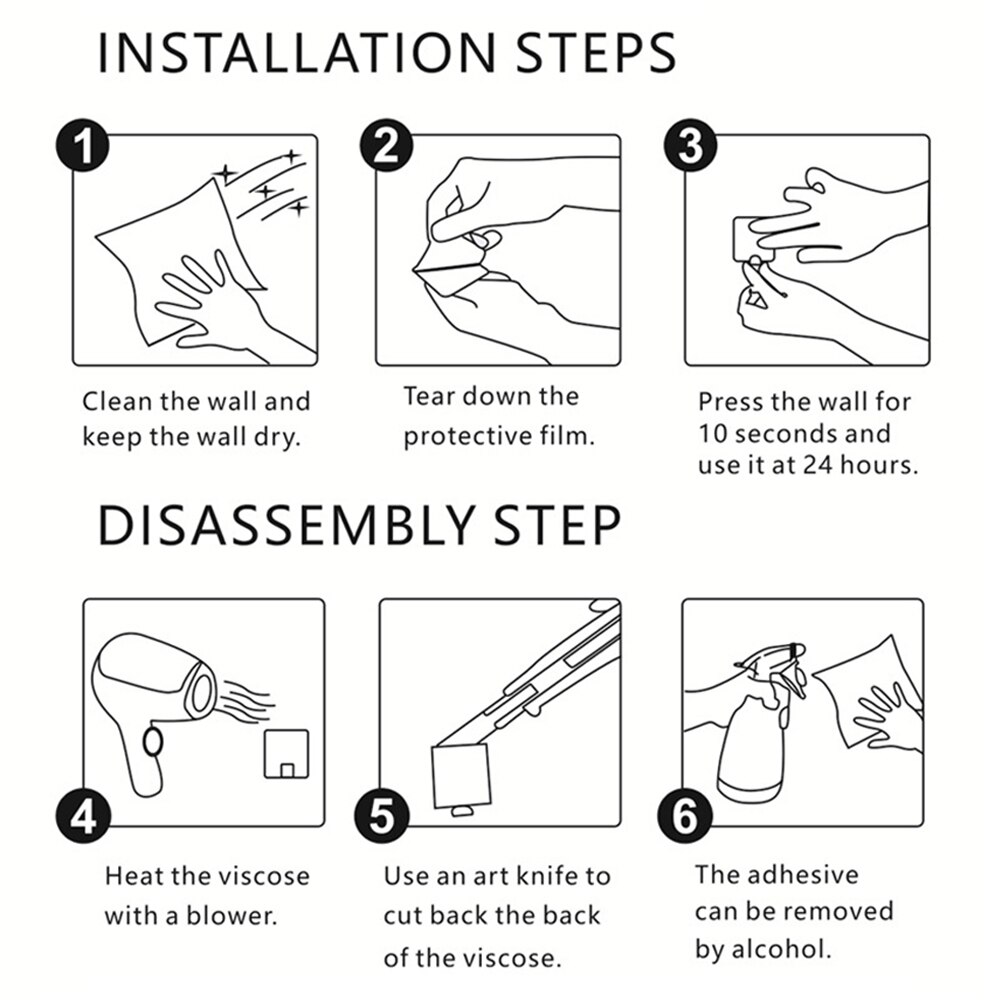 INSTALLATION STEPS

1

Clean the wall and keep the wall dry.

2

Tear down the protective film.

3

Press the wall for 10 seconds and use it at 24 hours.

DISASSEMBLY STEP

4

Heat the viscose with a blower.

5

Use an art knife to cut back the back of the viscose.

6

The adhesive can be removed by alcohol.