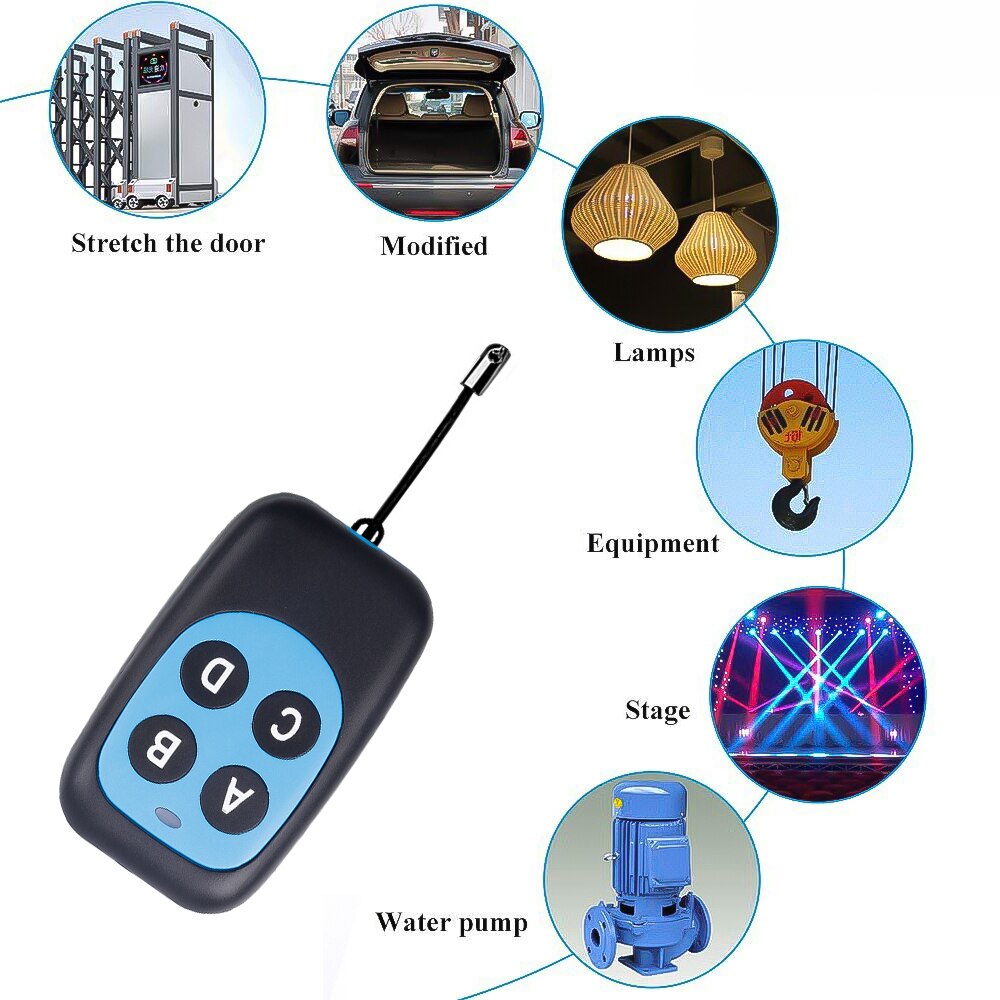 Stretch the door

Modified

Lamps

Equipment

Stage

Water pump

D
C
B
A