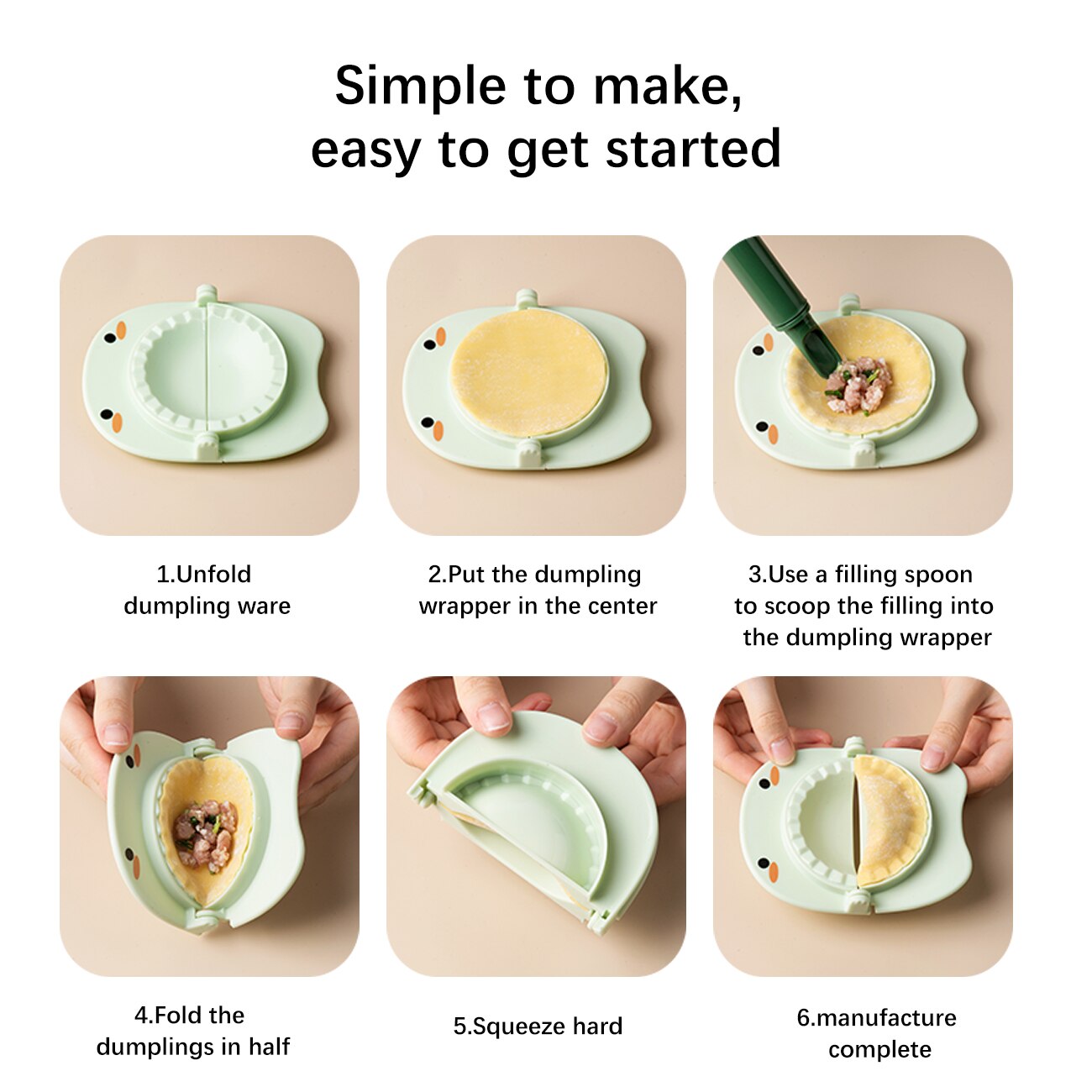 Simple to make, easy to get started

1.Unfold dumpling ware

2.Put the dumpling wrapper in the center

3.Use a filling spoon to scoop the filling into the dumpling wrapper

4.Fold the dumplings in half

5.Squeeze hard

6.manufacture complete