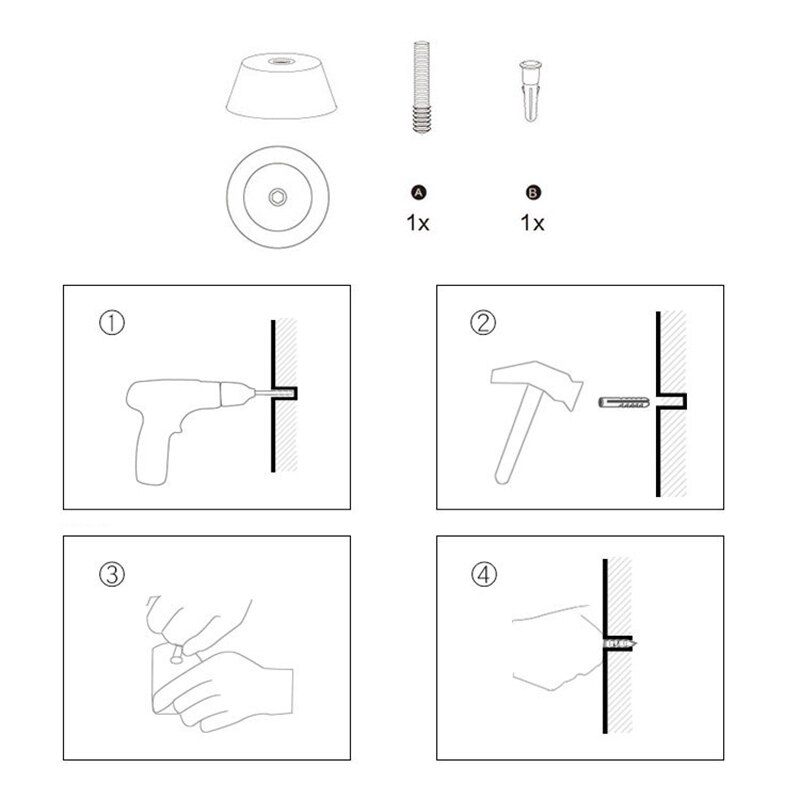 A
1x

B
1x

①

②

③

④